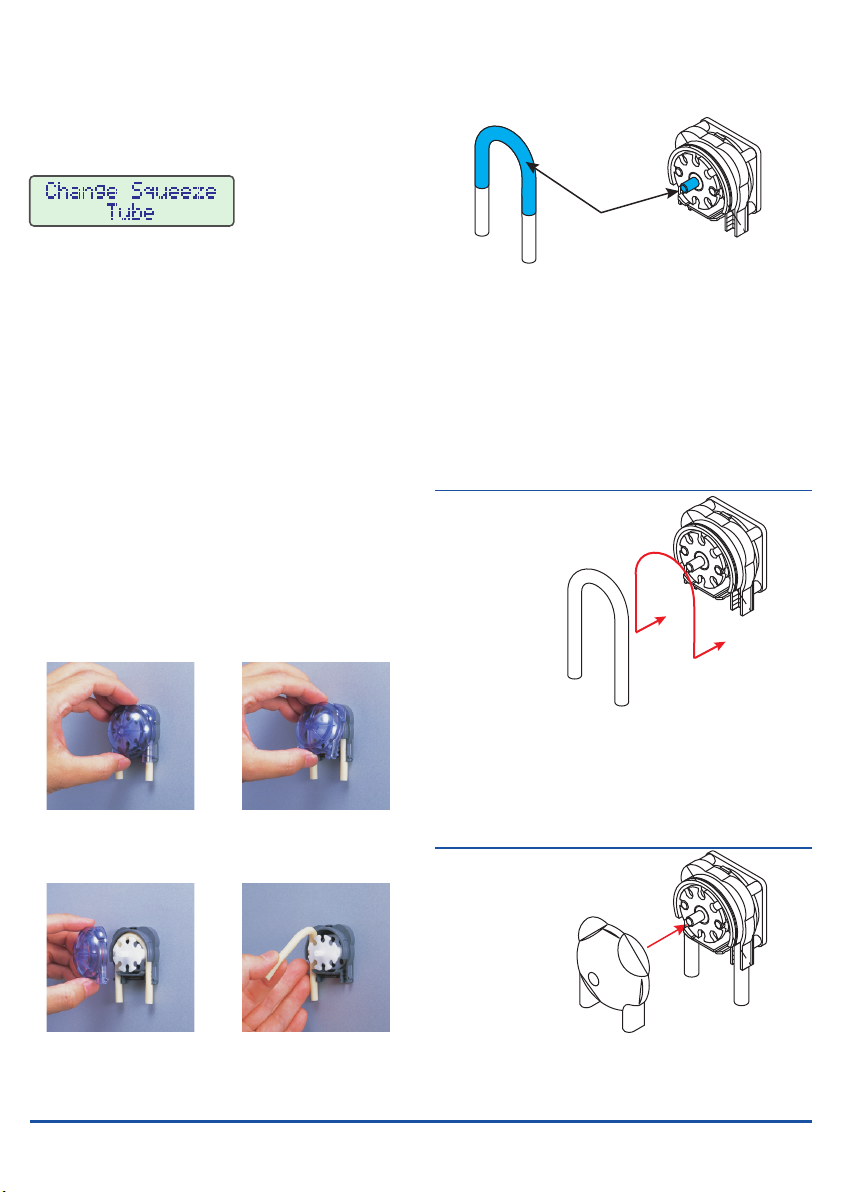 Change Squeeze Tube