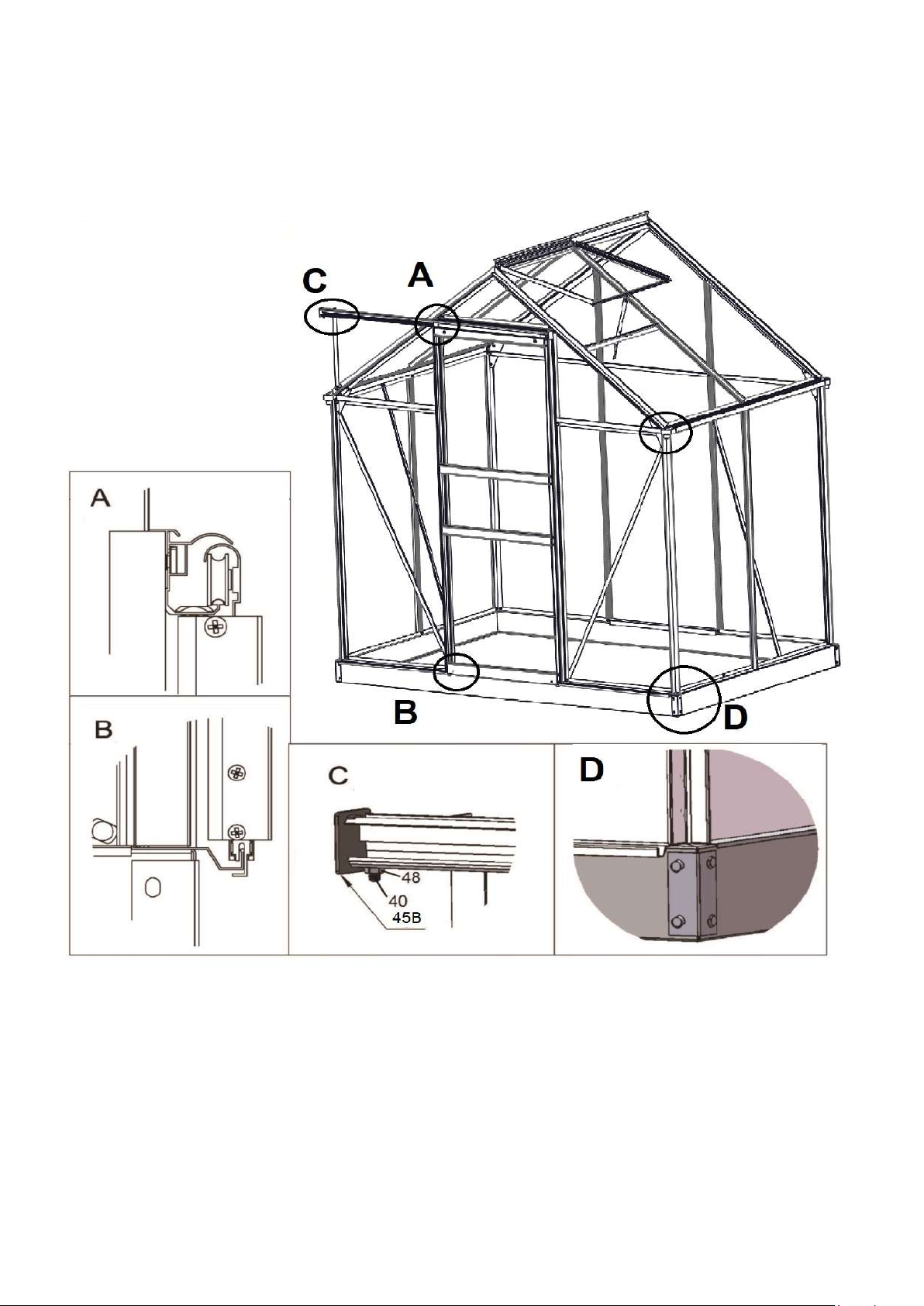 C
A
B
D
A
B
C
48
40
45B
D