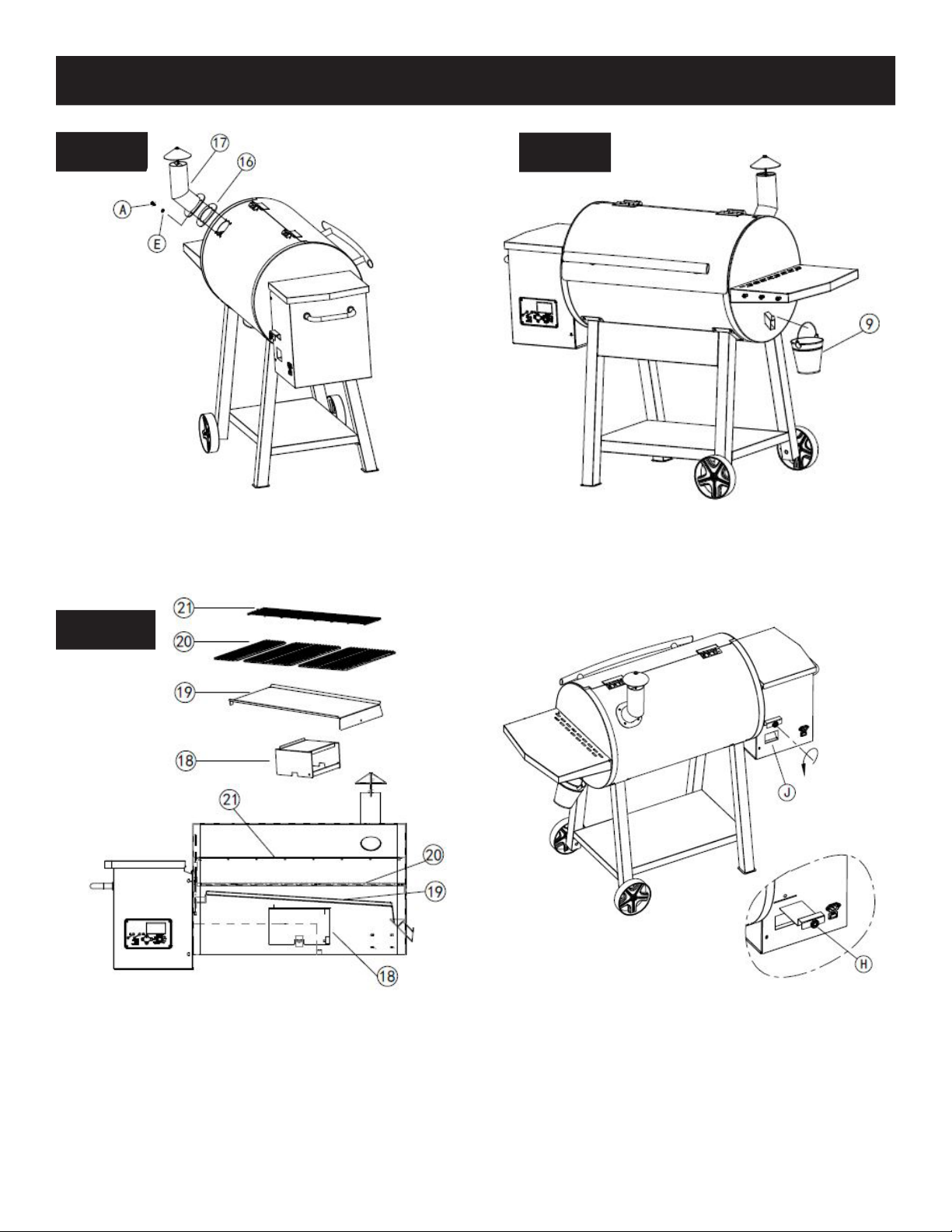 17
16
A
E

9

21
20
19
18
21
20
19
18

J
H