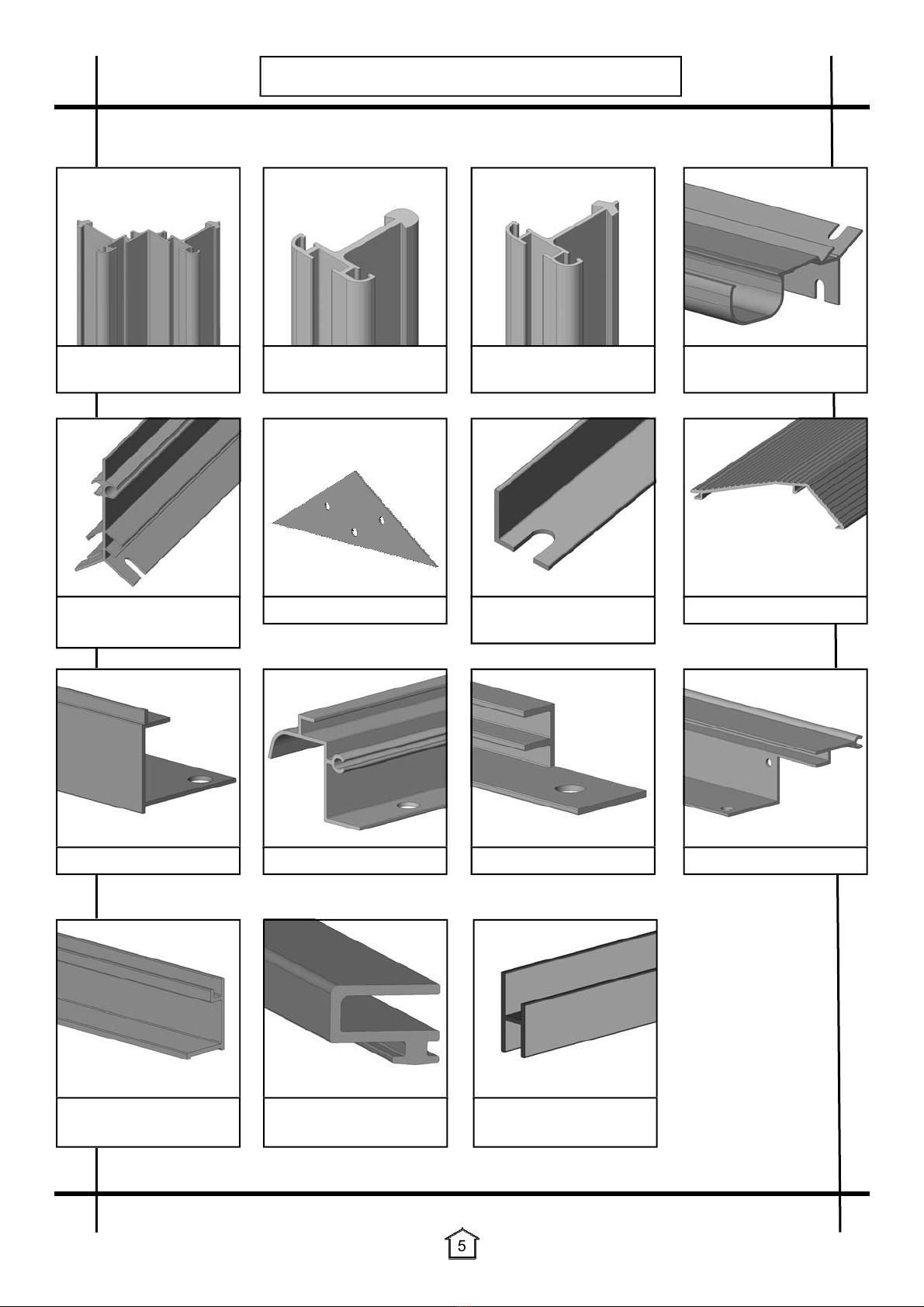 5