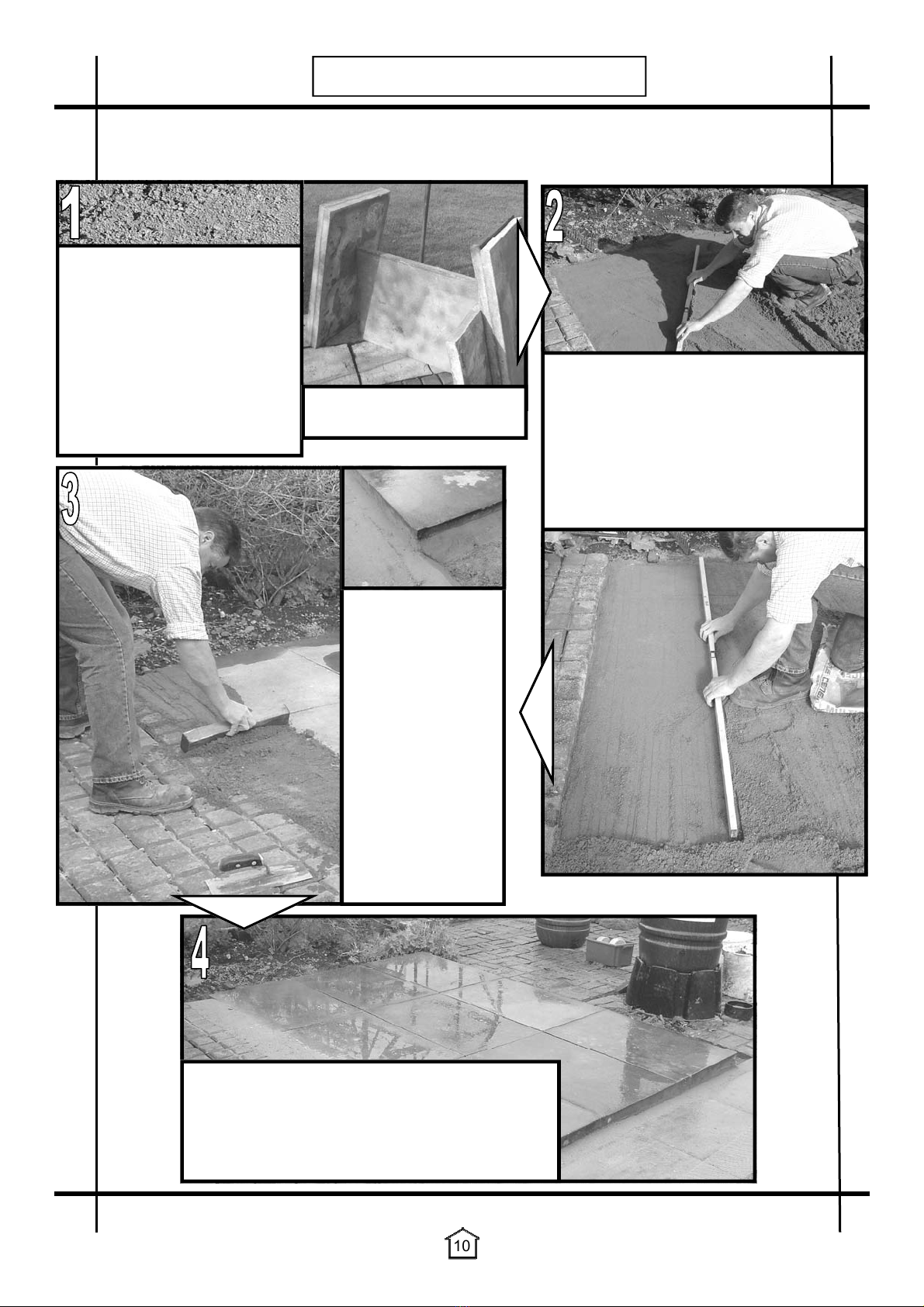 1

2

3

4

10