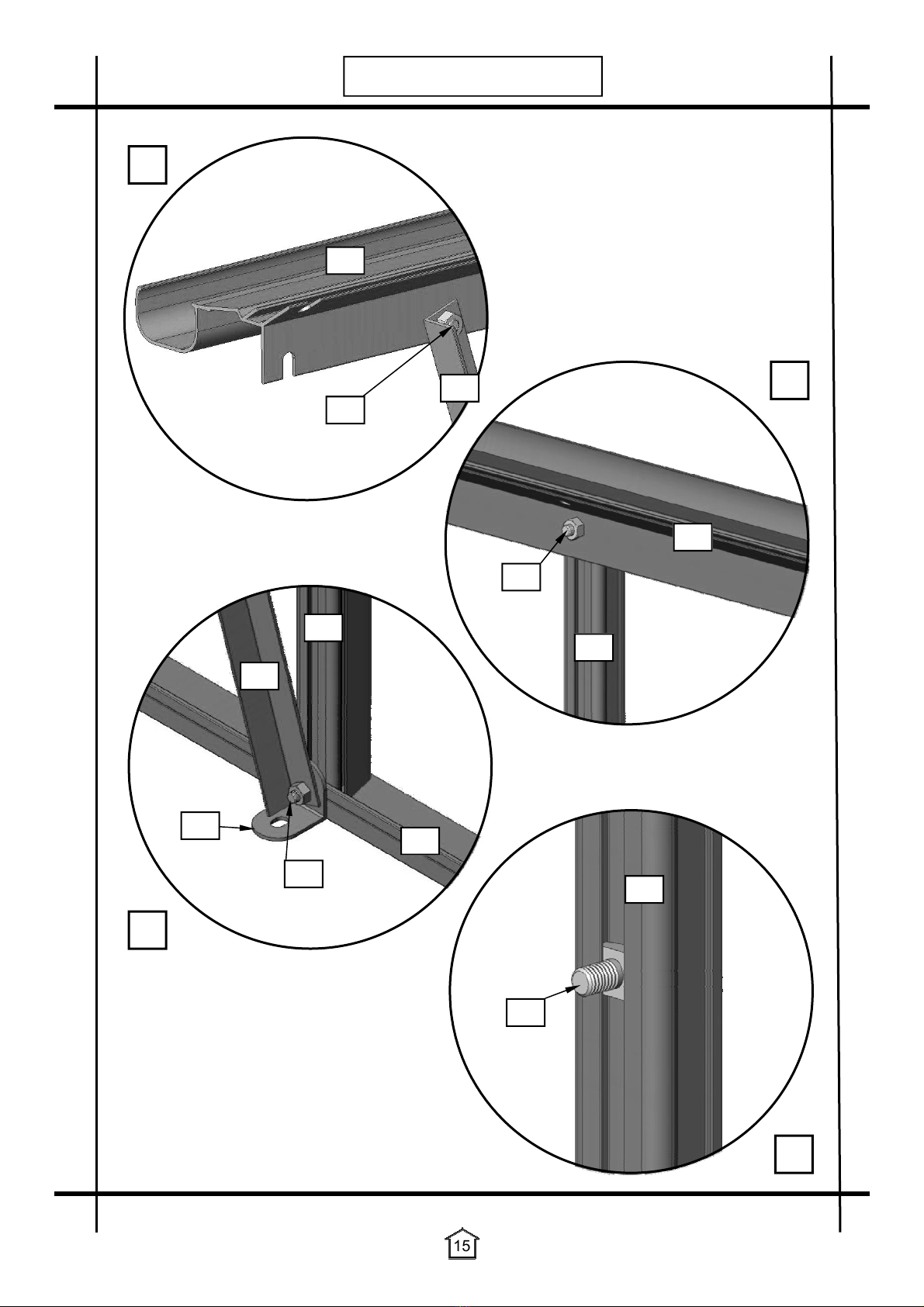 15