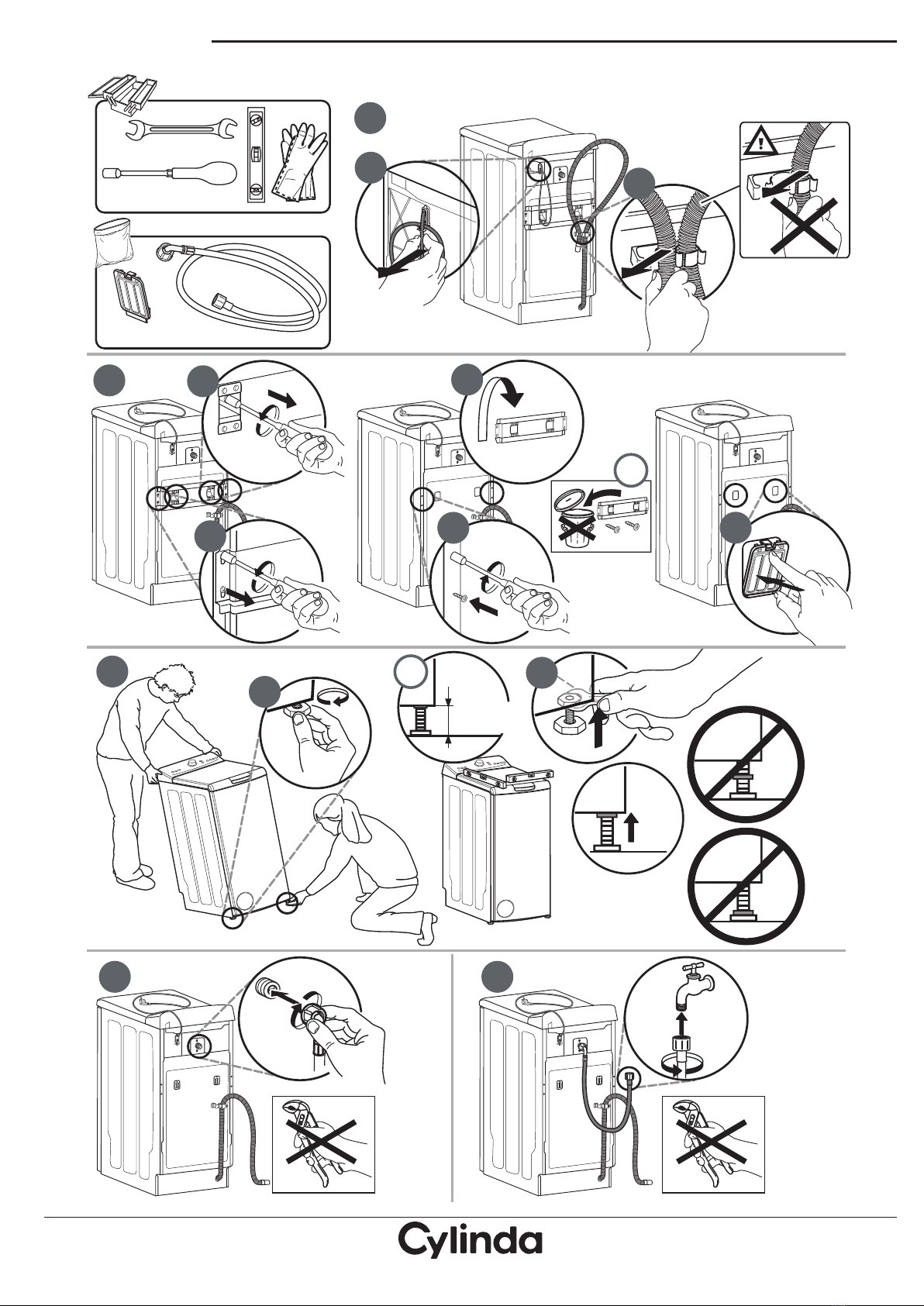 Cylinda