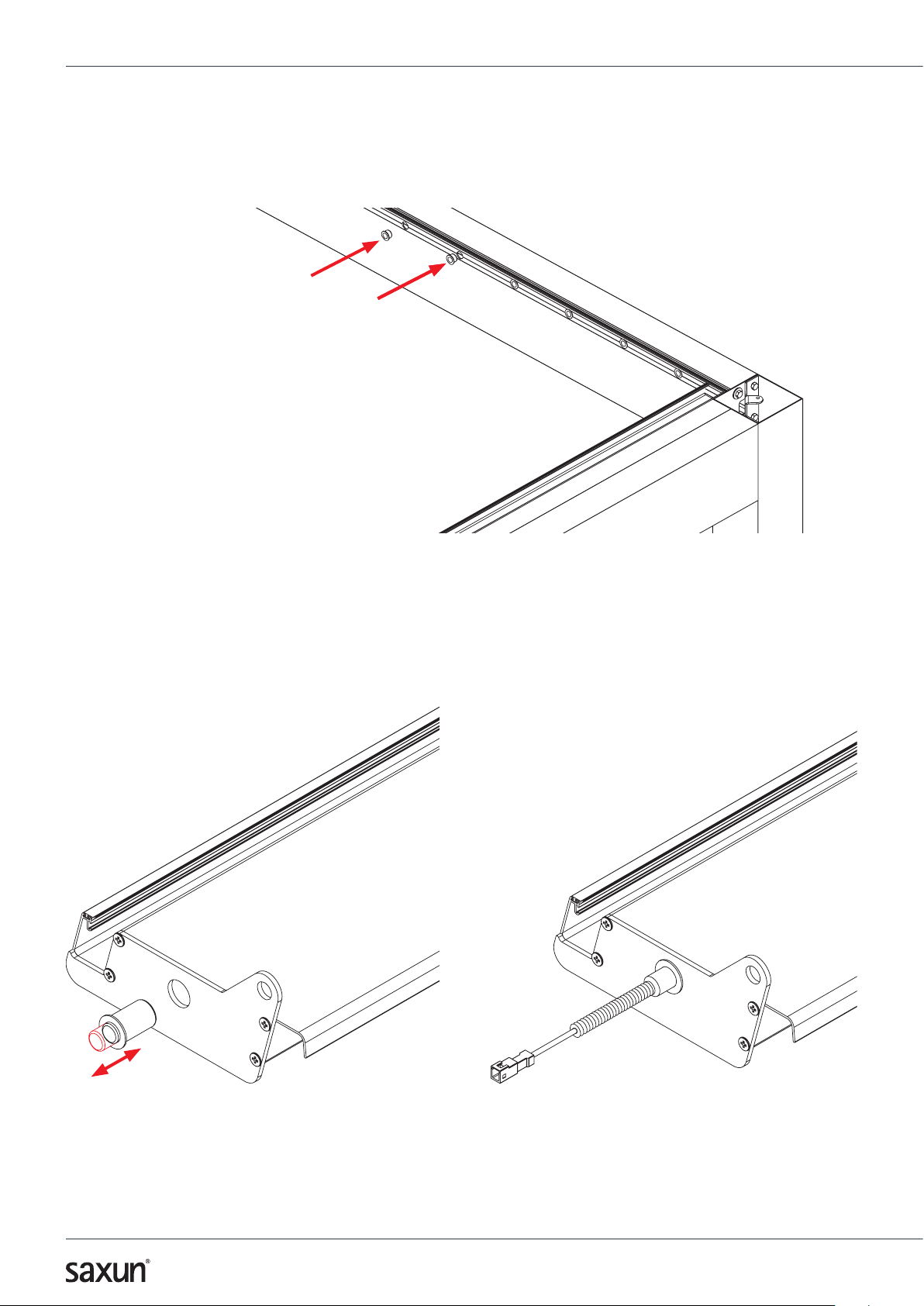 saxun®