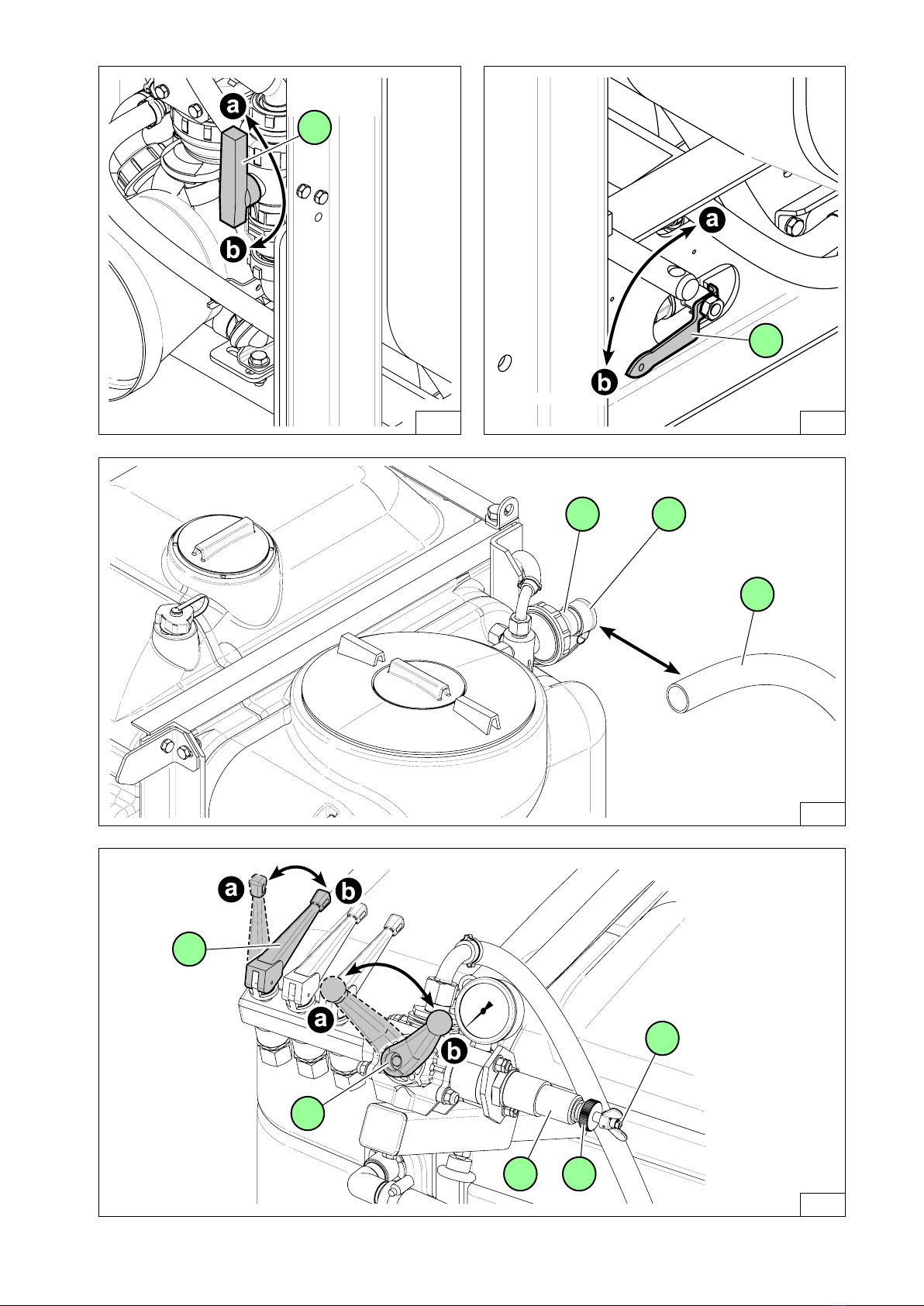 a
b

a
b

a
b
a
b