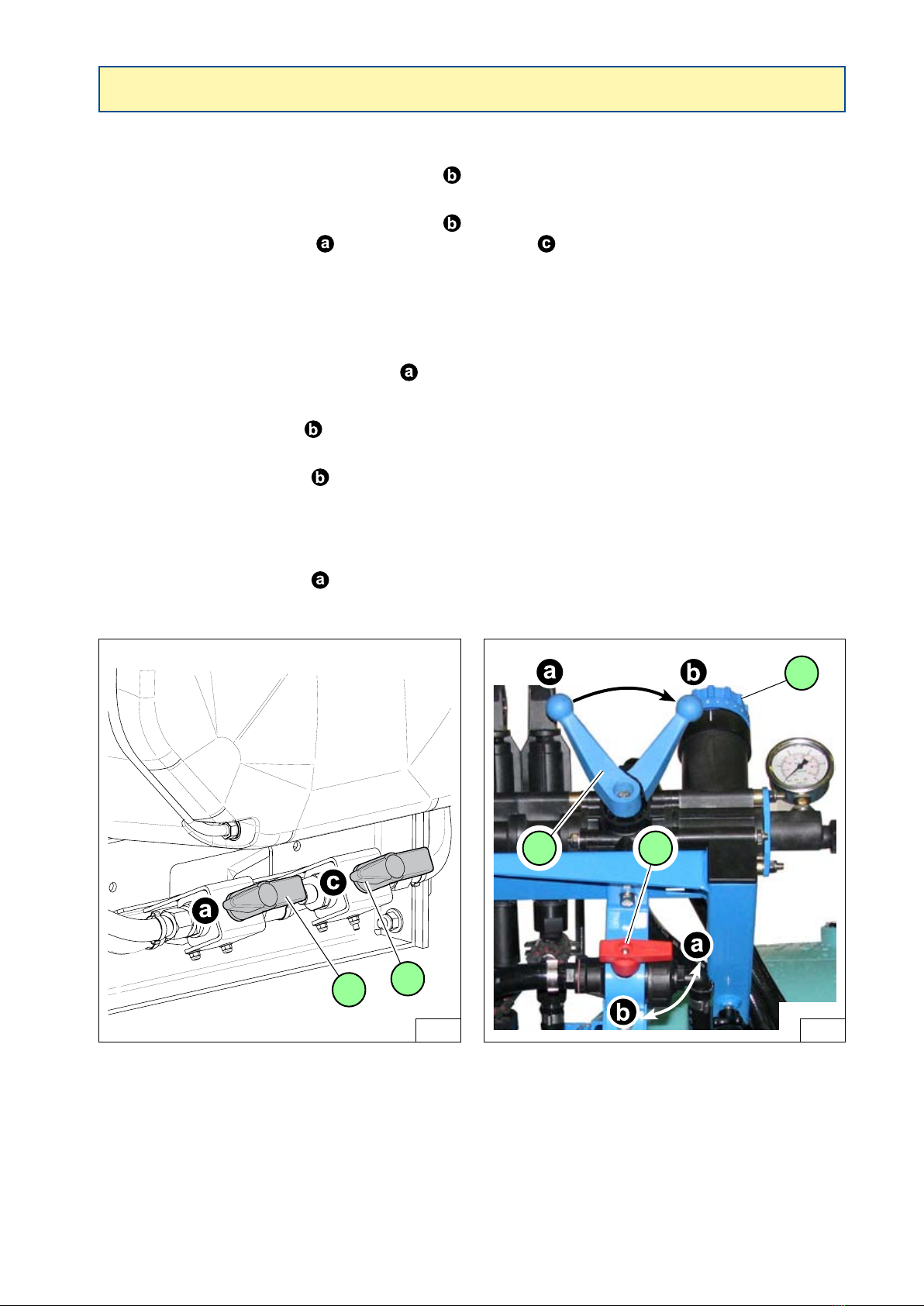 b

b

a c

a

b

b

a

a
c
a
b
a
b