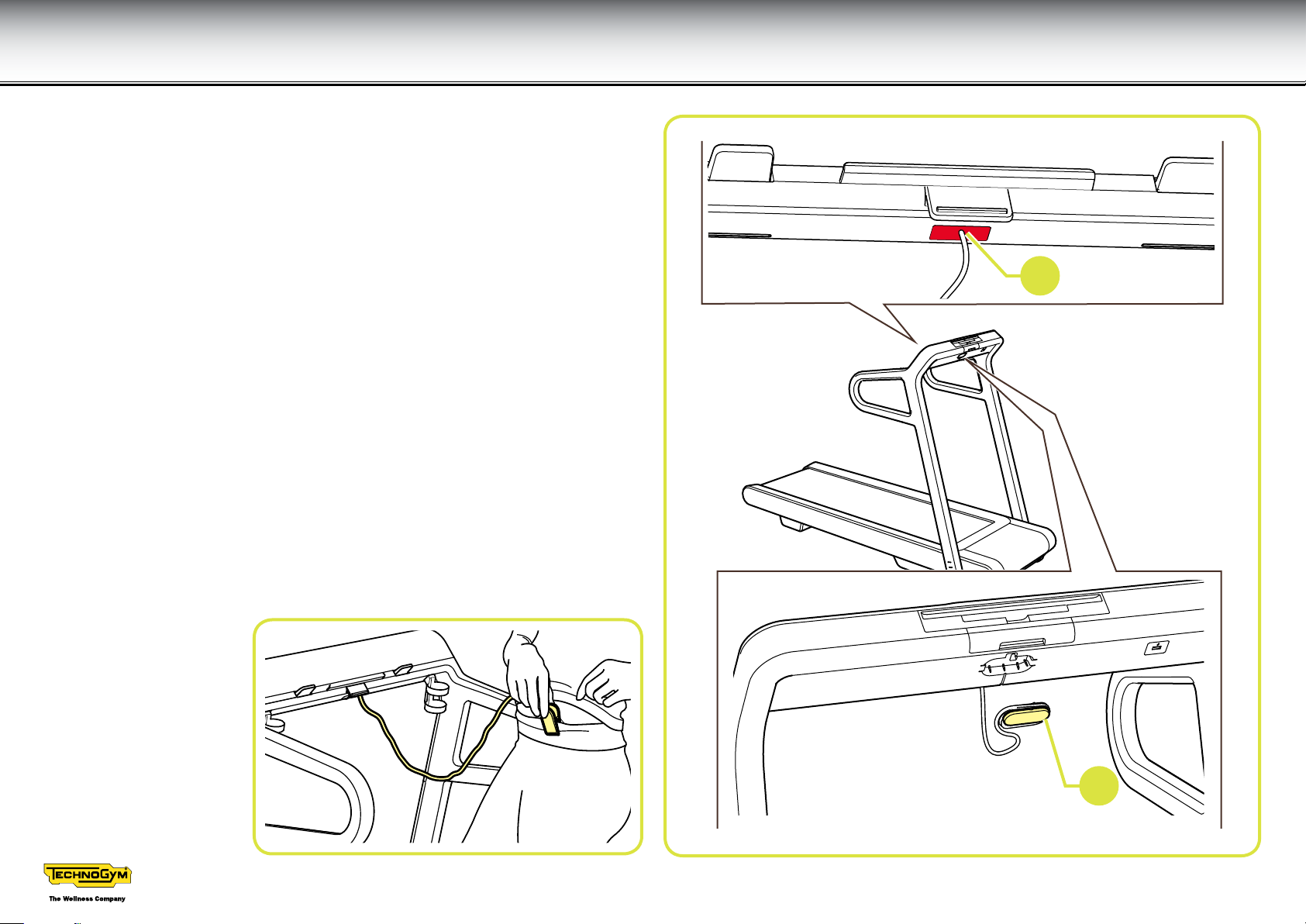 TECHNOGYM
The Wellness Company