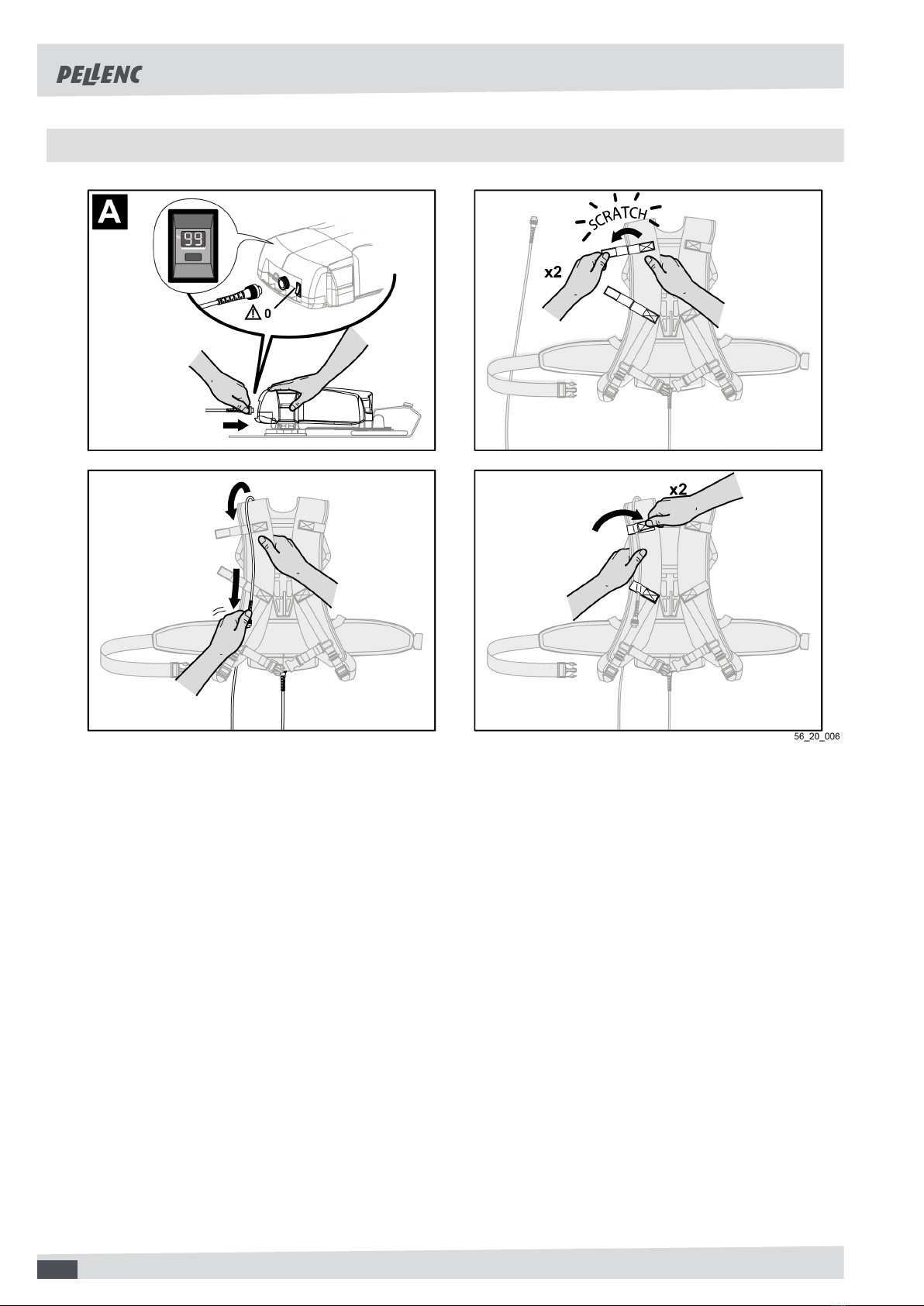 PELLENC

A

99

0

SCRATCH

x2

x2

56_20_006