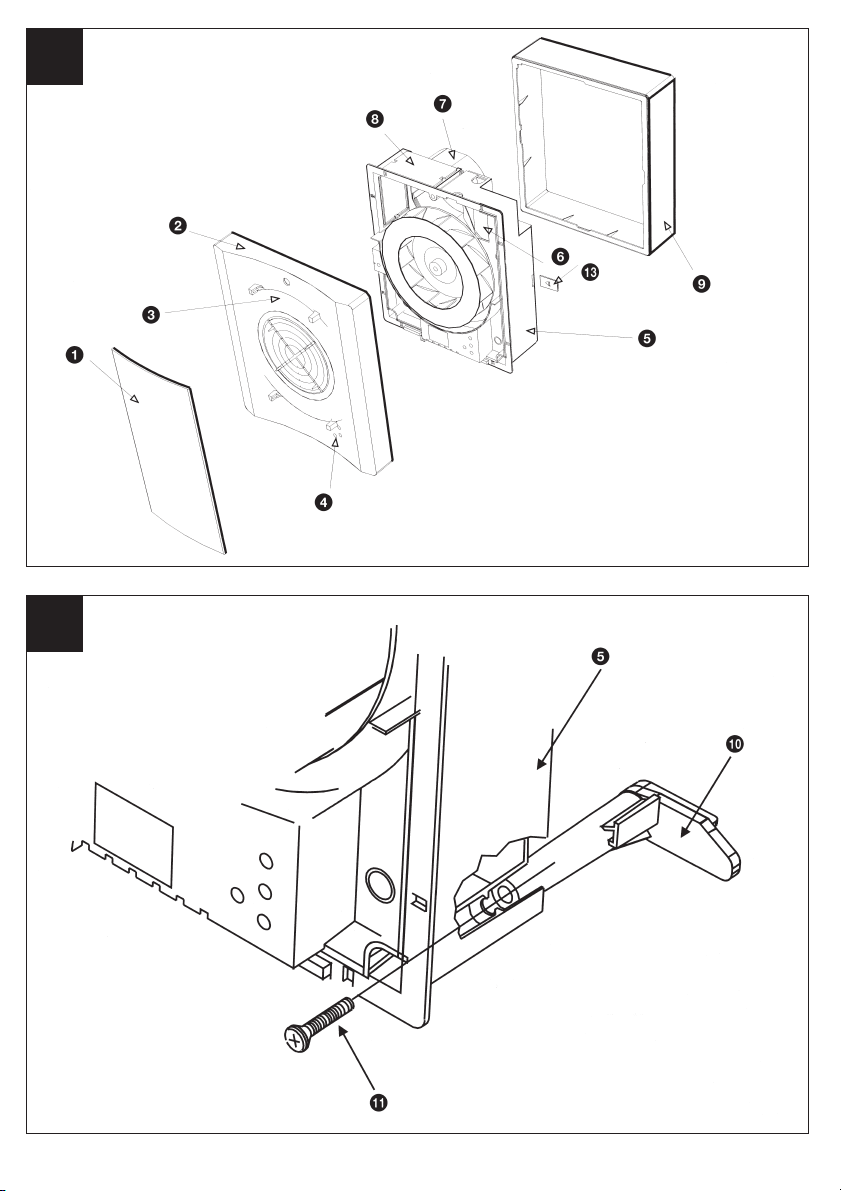 8
7
2
6
13
9
3
5
1
4

5
10
11