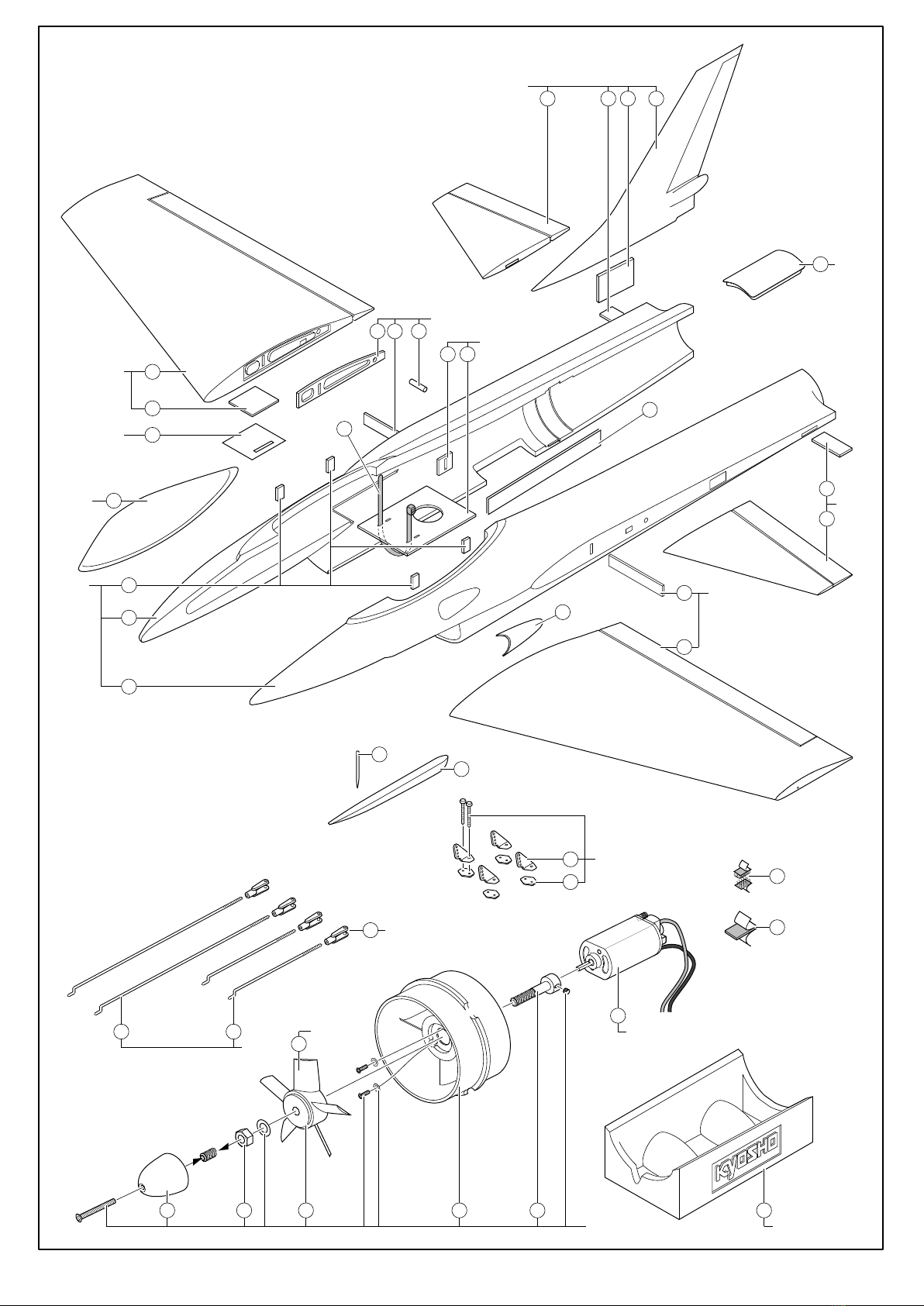 KYOSHO