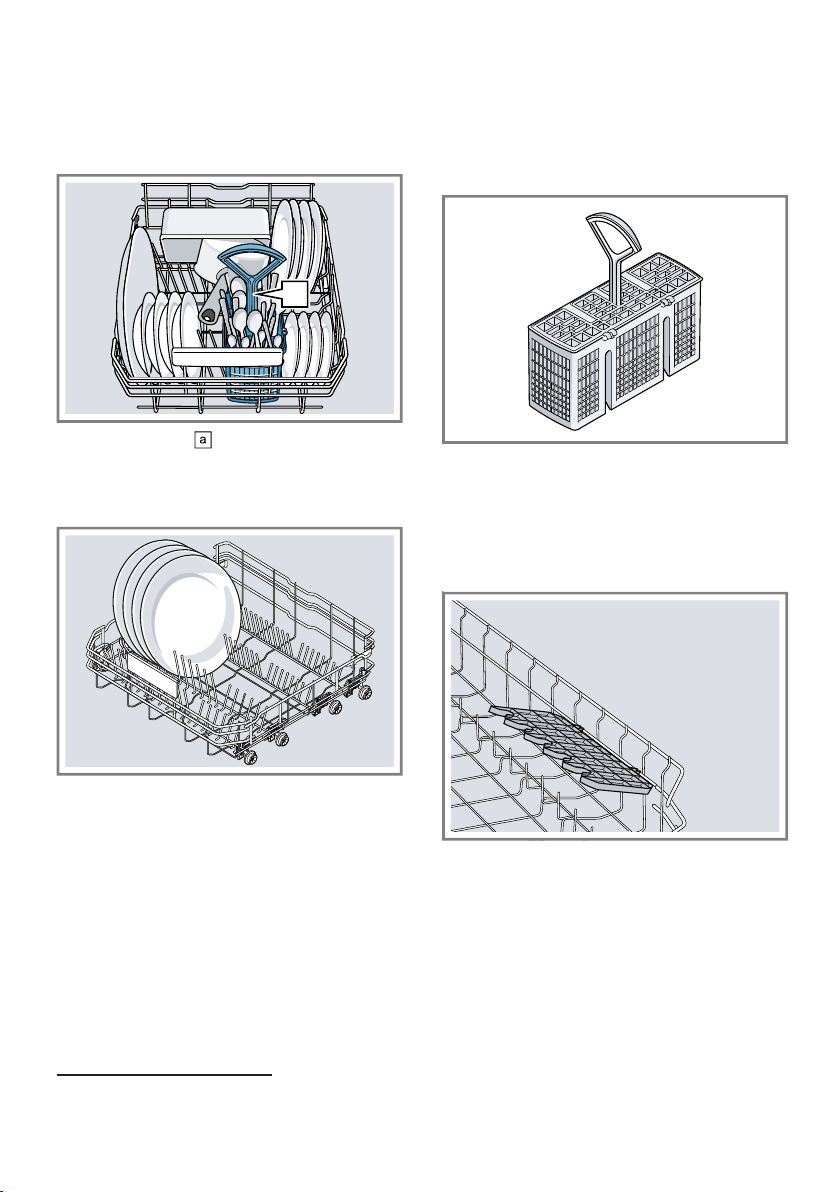 a