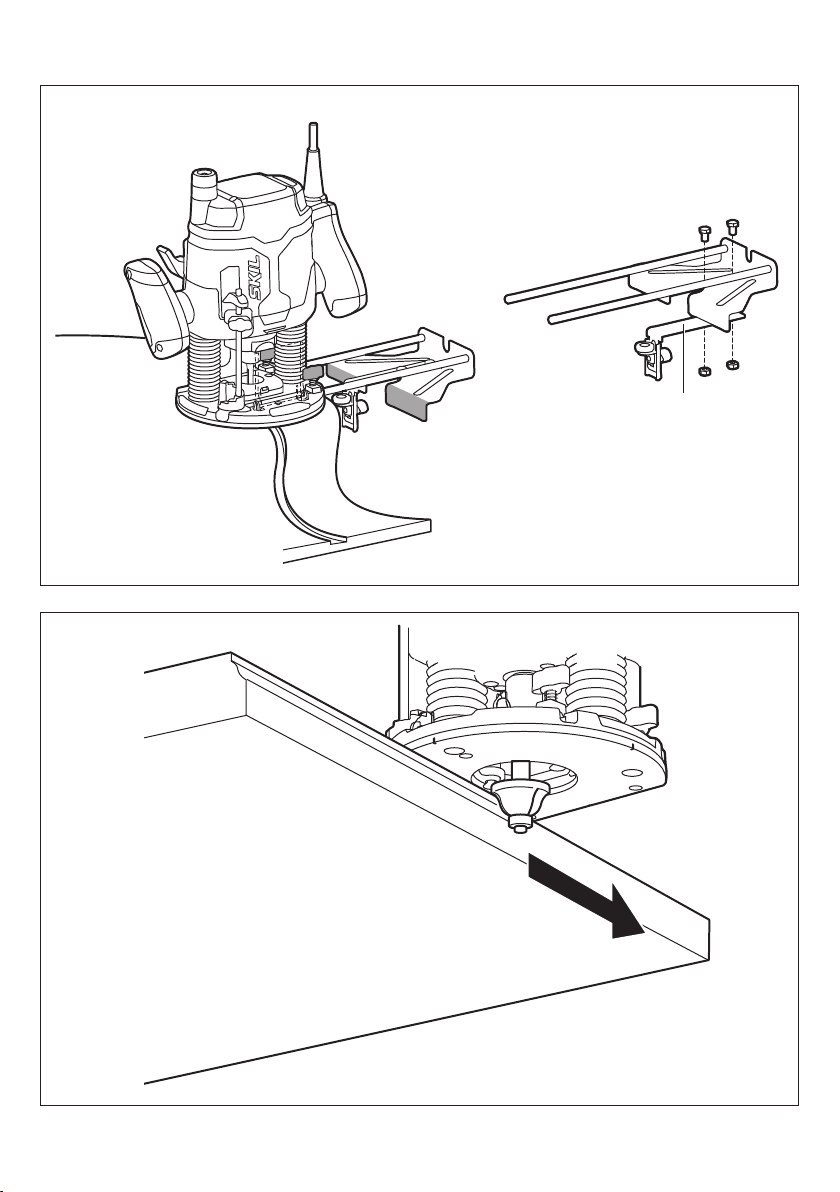 SKIL