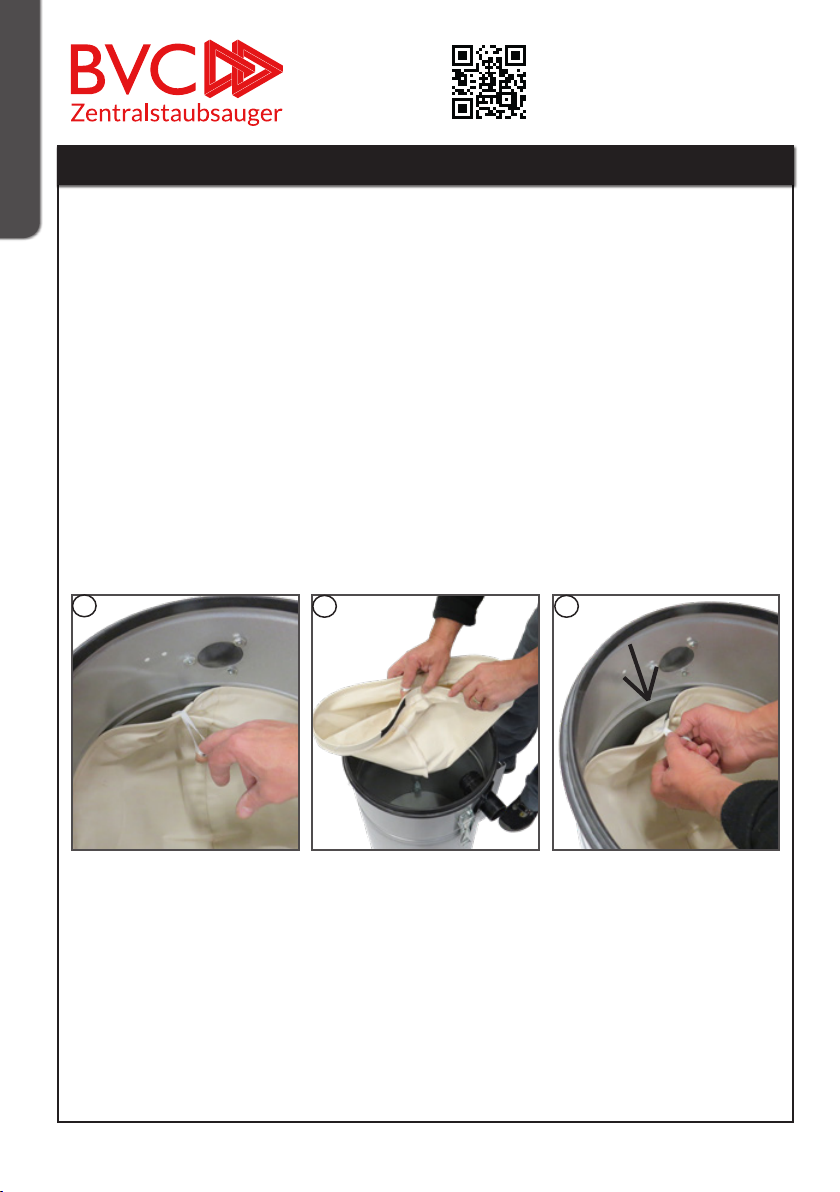 BVC
Zentralstaubsauger