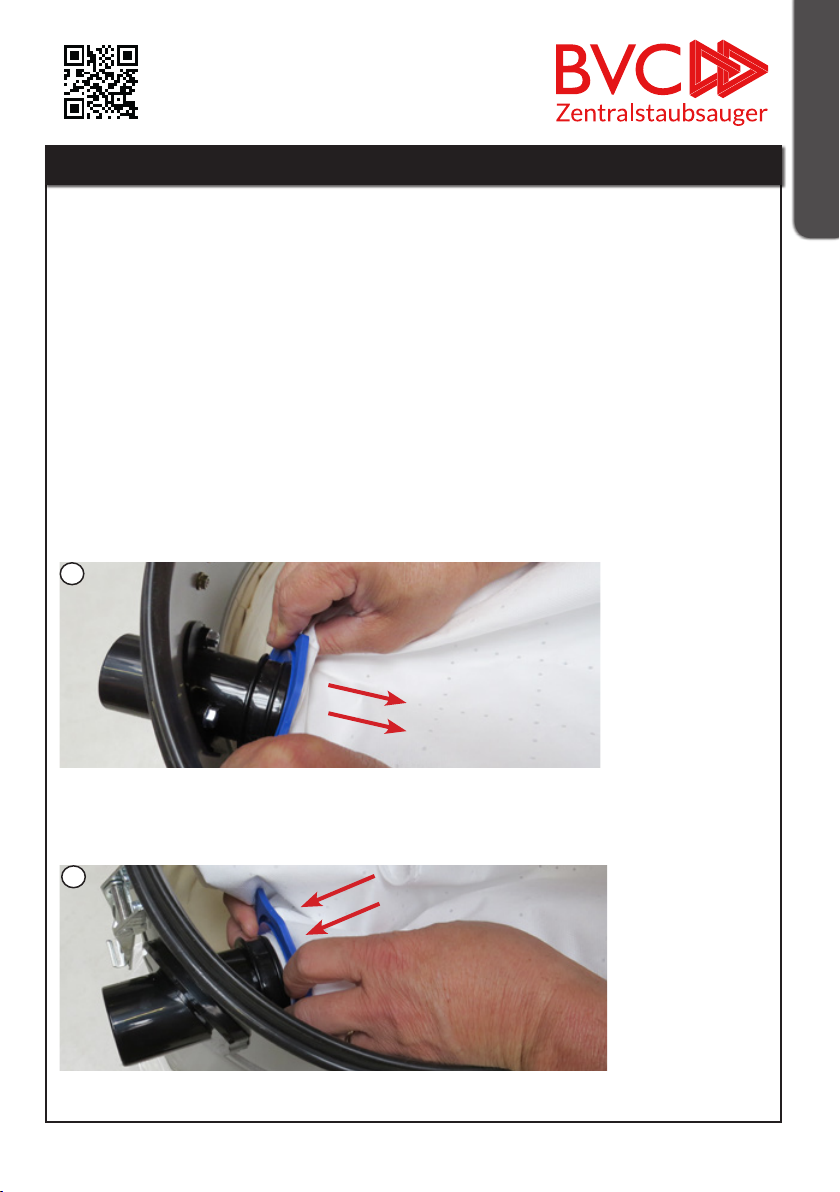 BVC
Zentralstaubsauger