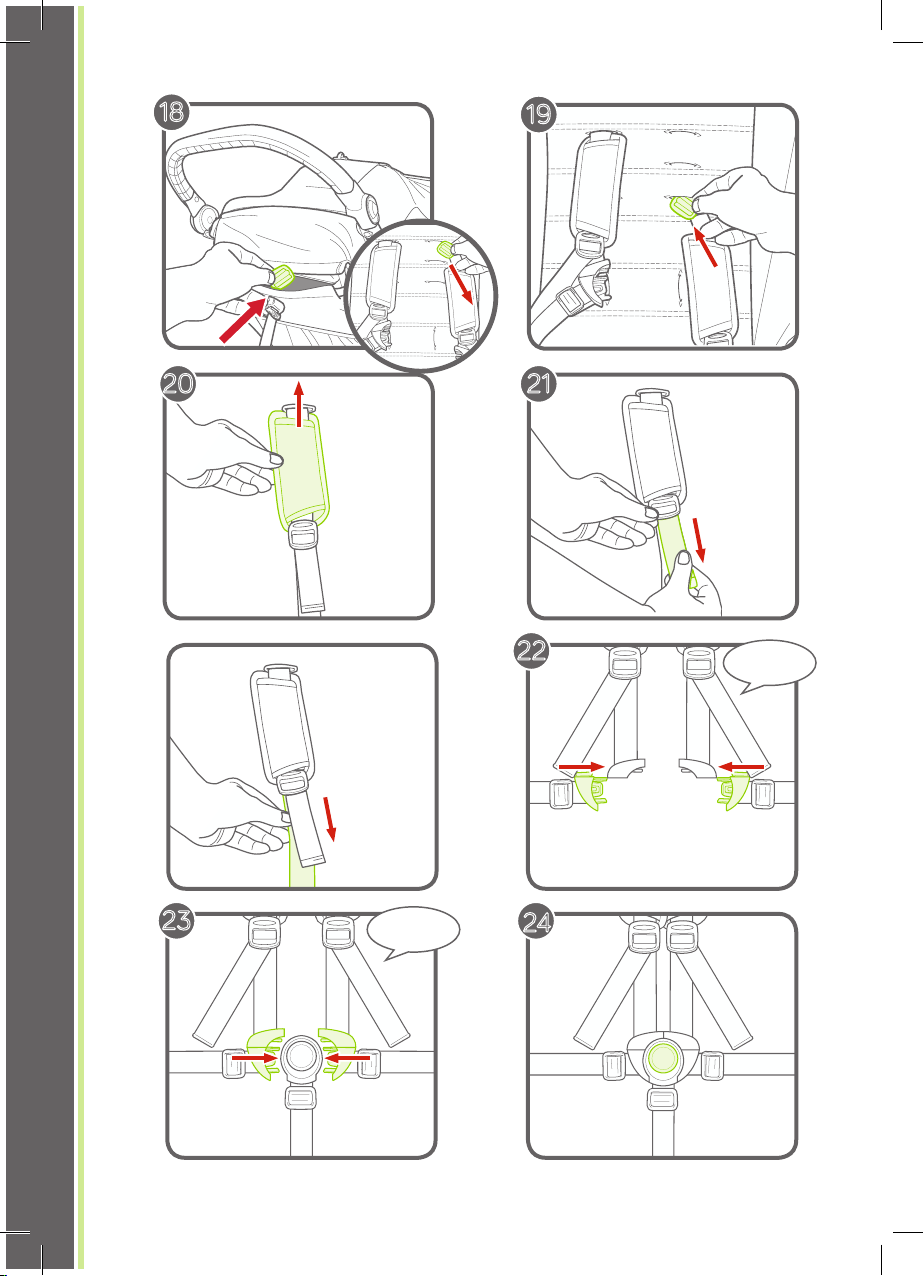 18

19

20

21

22

23

24