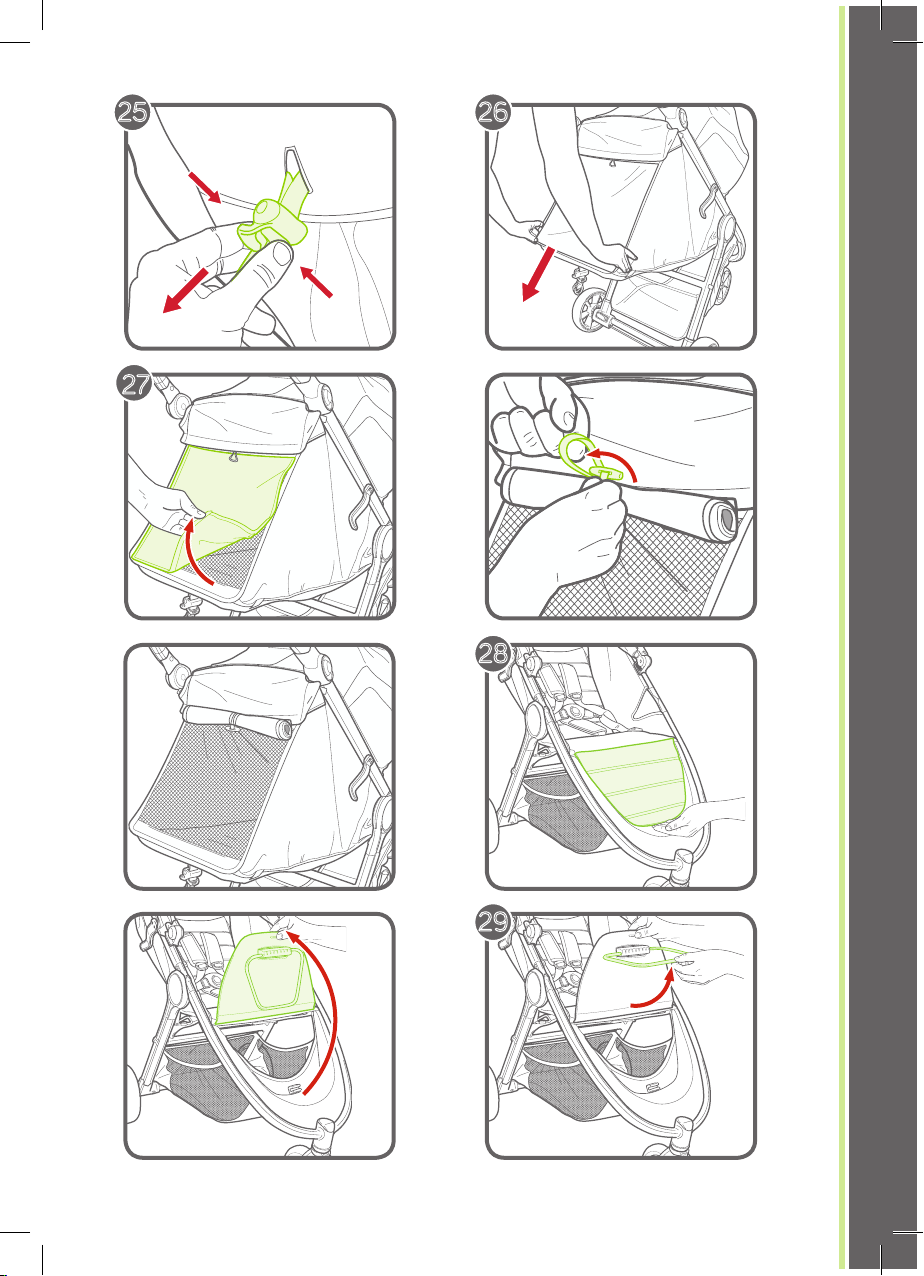 25

26

27

28

29