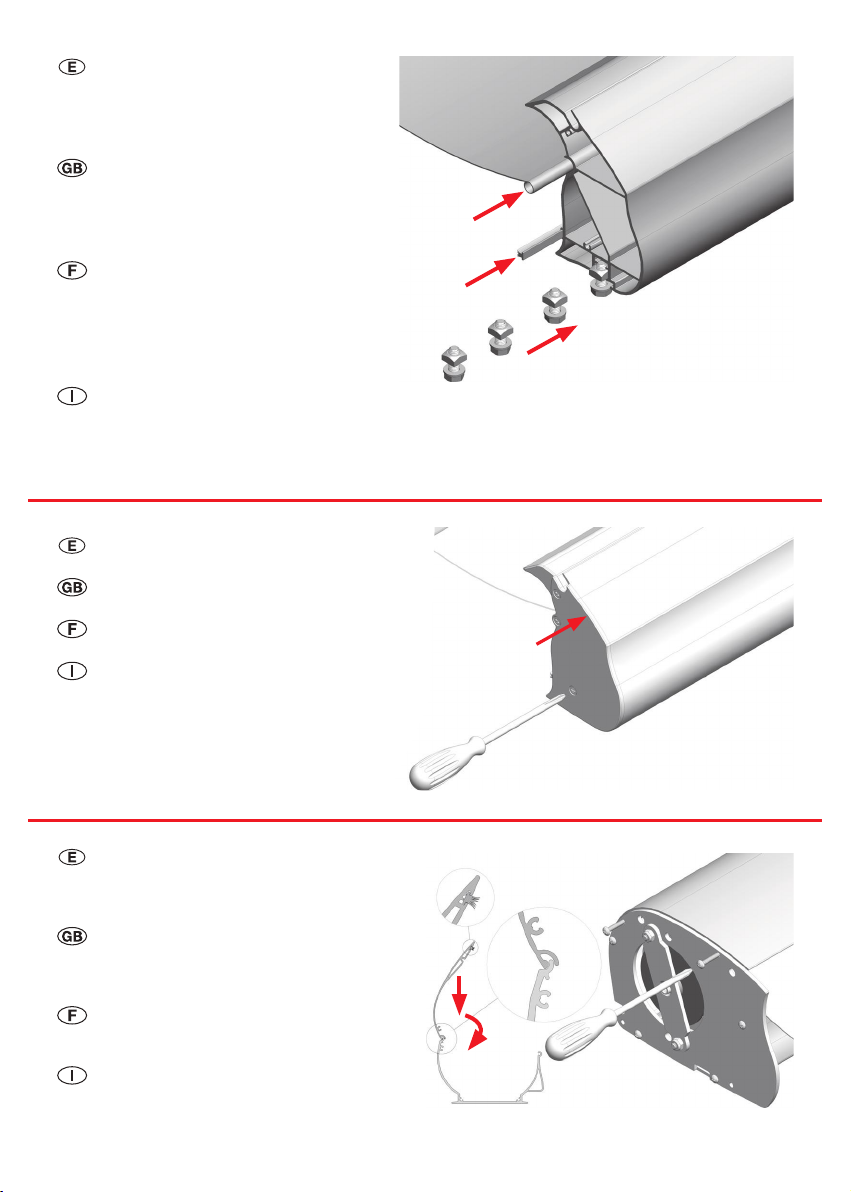 E

GB

F

I

E

GB

F

I

E

GB

F

I