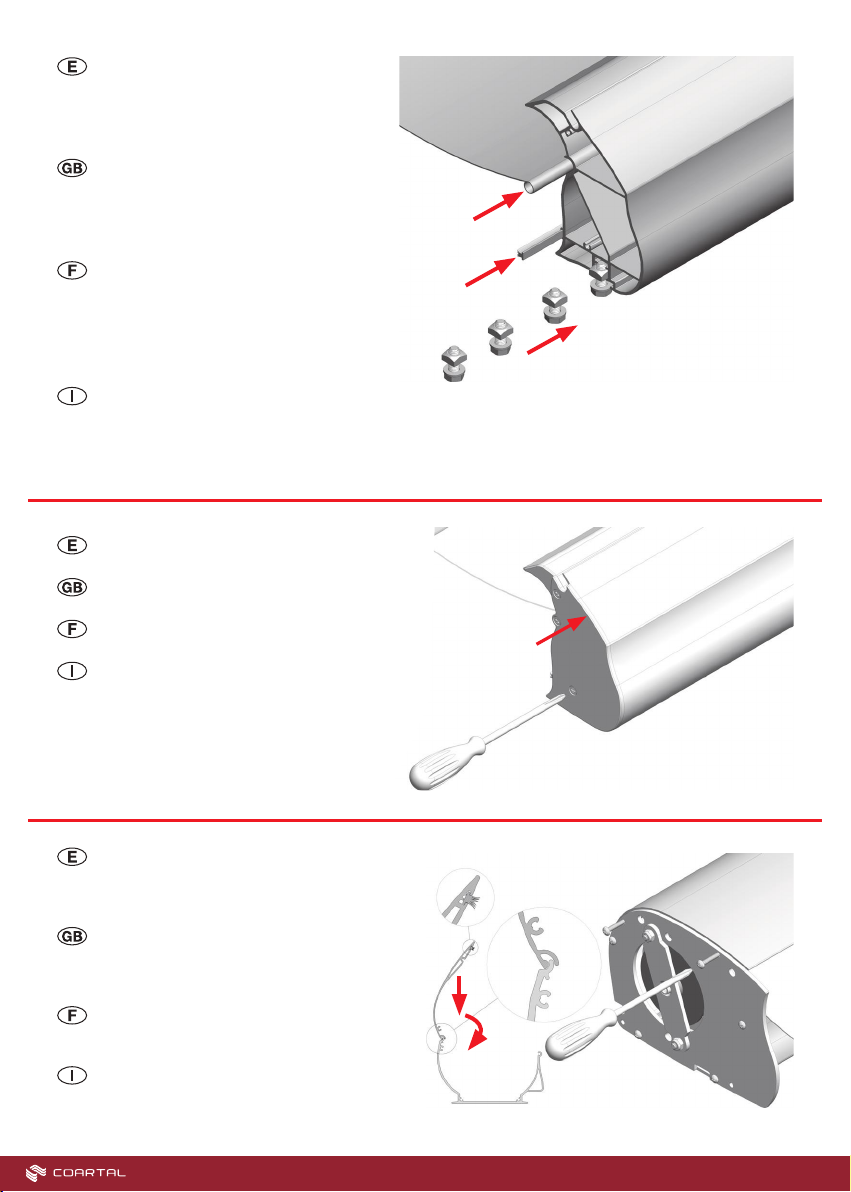 E

GB

F

I

E

GB

F

I

E

GB

F

I

COARTAL