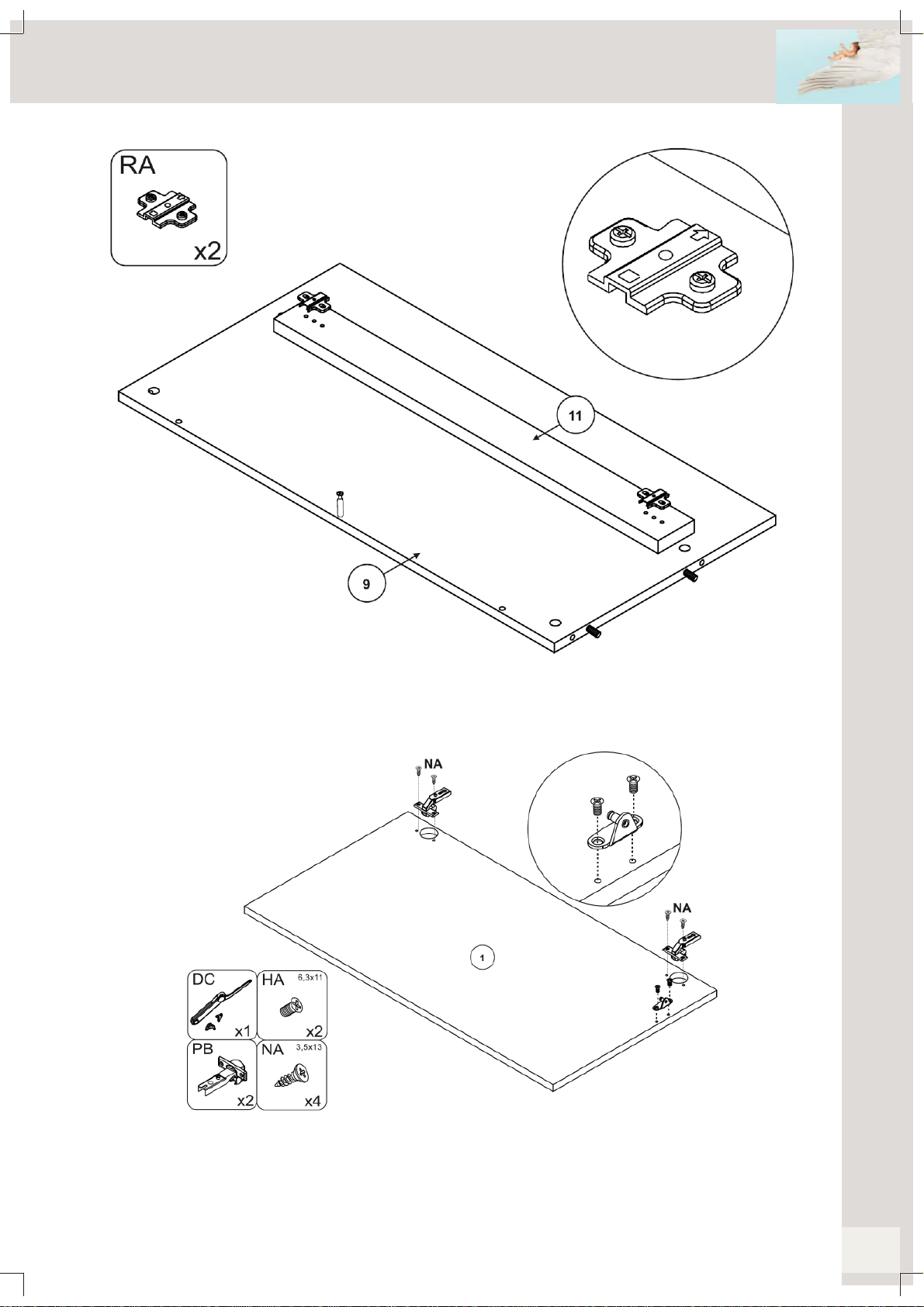 RA
x2

11

9

NA

NA

1

DC
x1

HA 6,3x11
x2

PB
x2

NA 3,5x13
x4