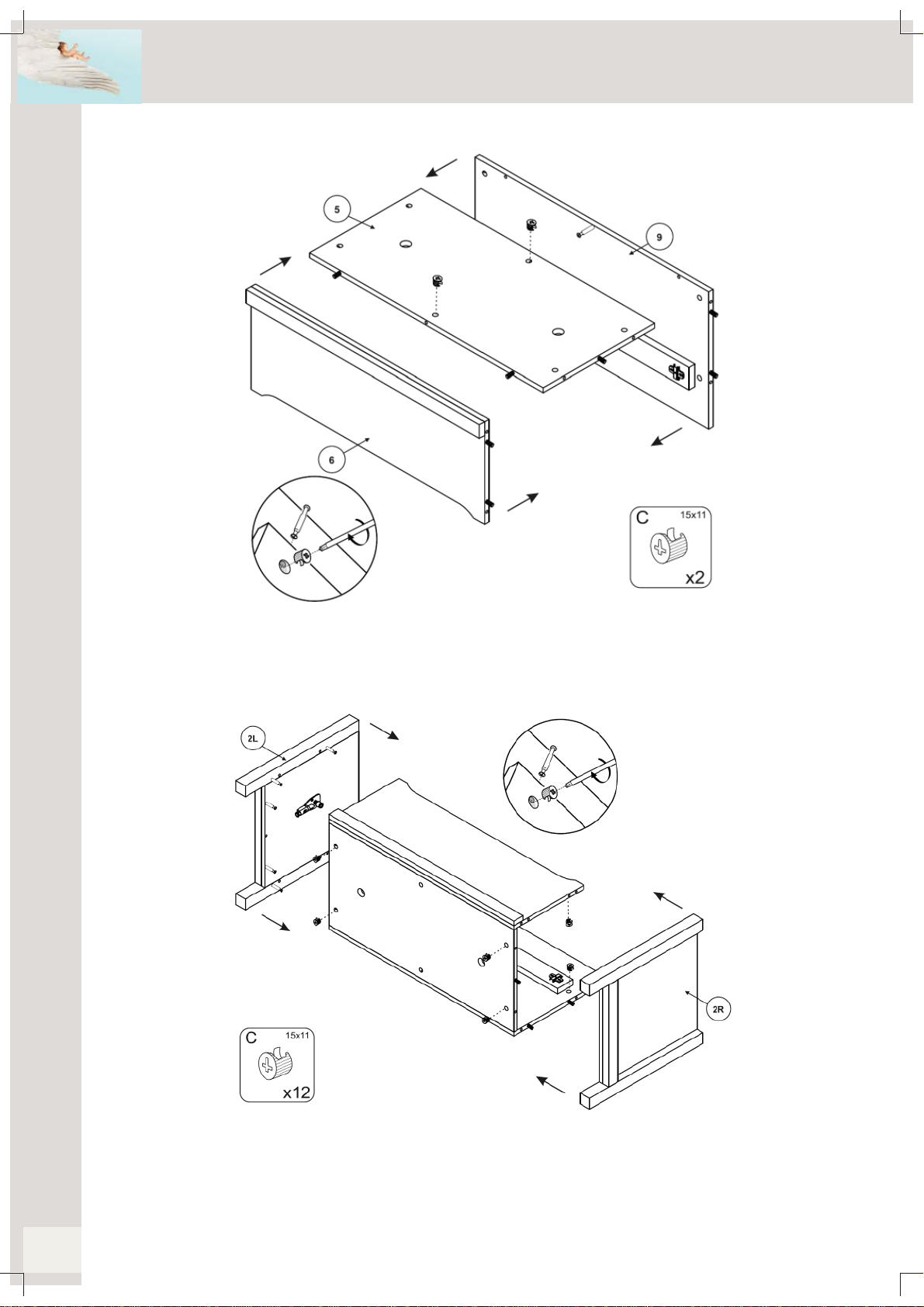 5

9

6

C 15x11 x2

2L

2R

C 15x11 x12