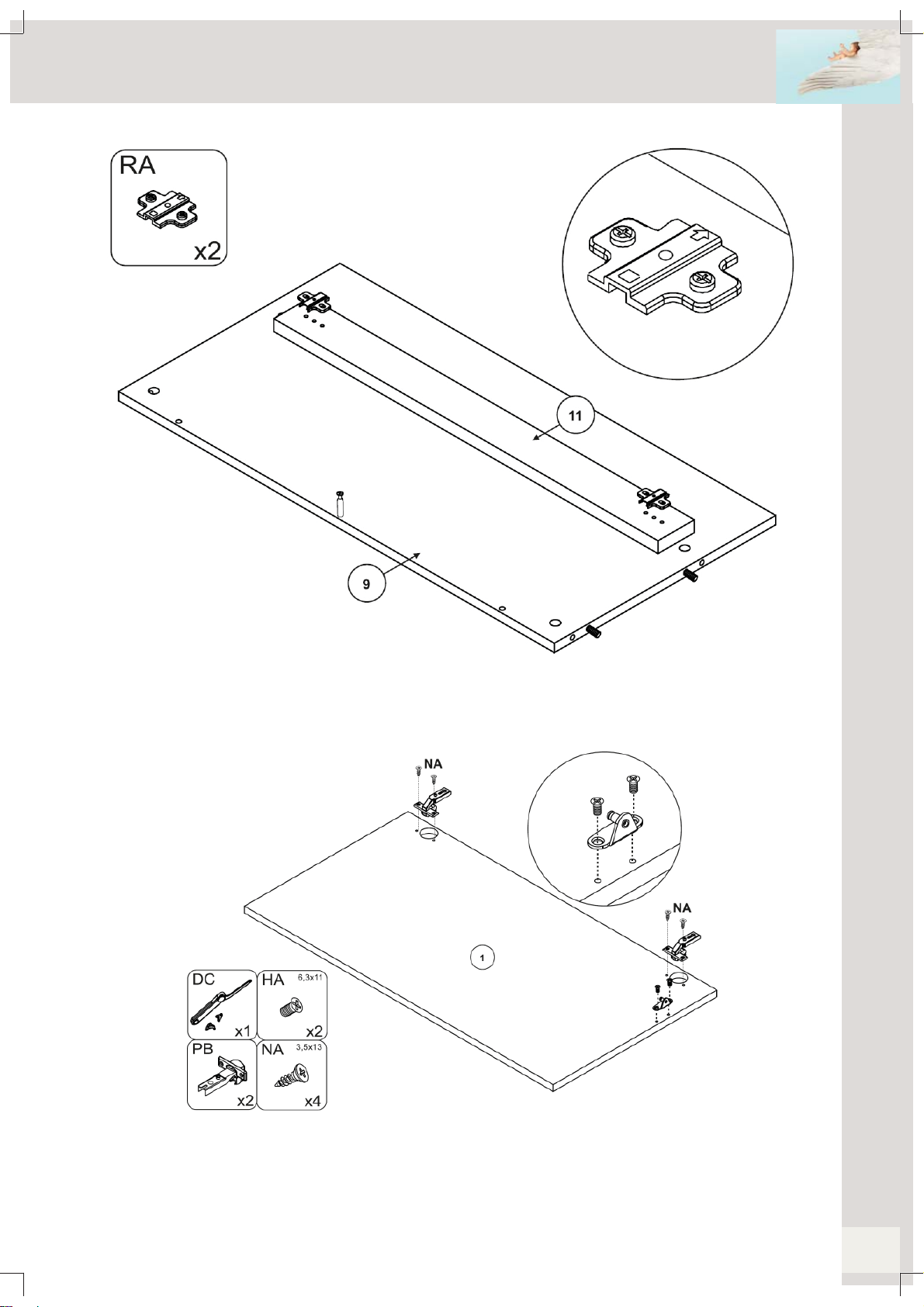 RA
x2

11

9

NA

NA

1

DC
x1

HA 6,3x11
x2

PB
x2

NA 3,5x13
x4