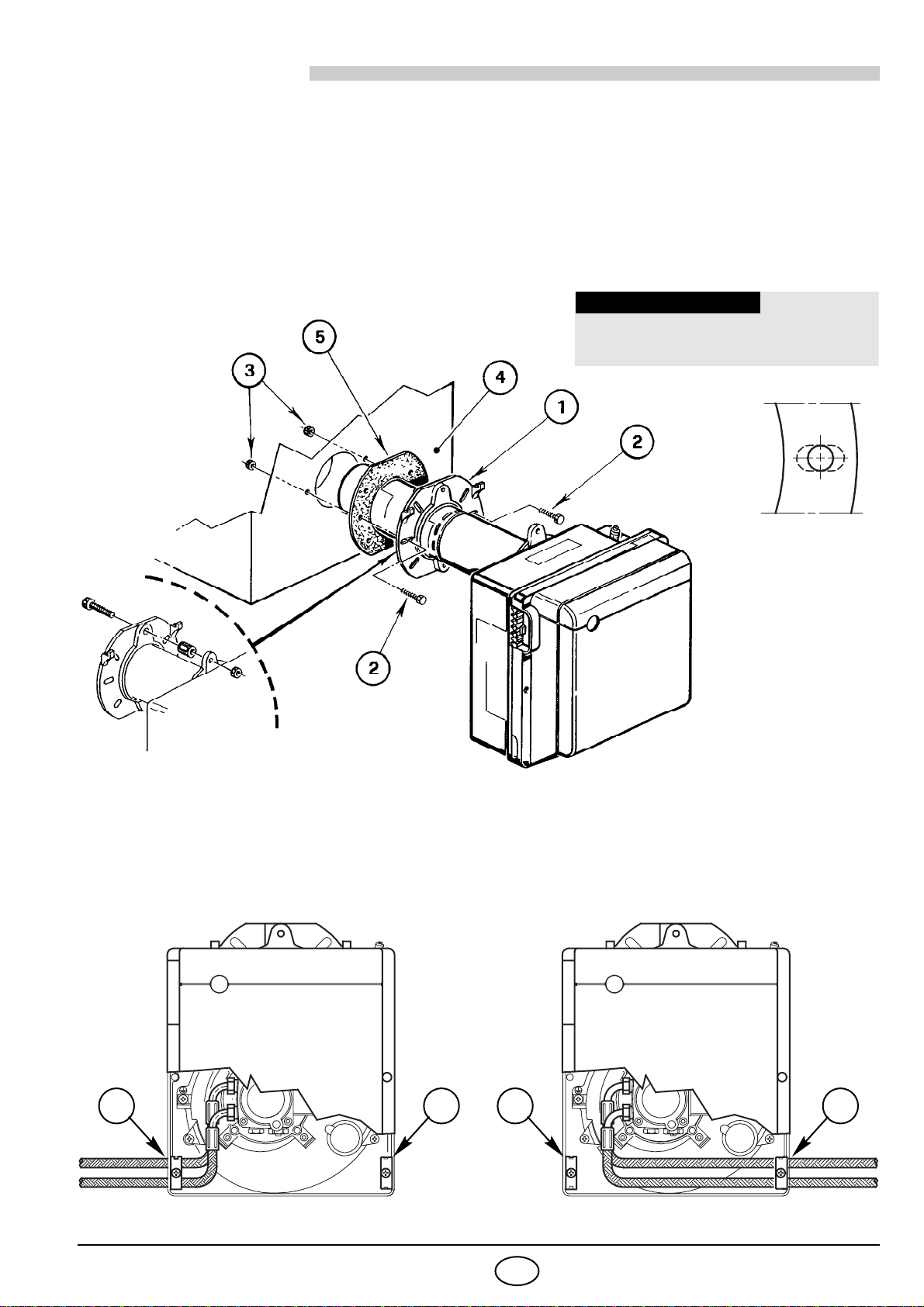 5

3

4

1

2

2