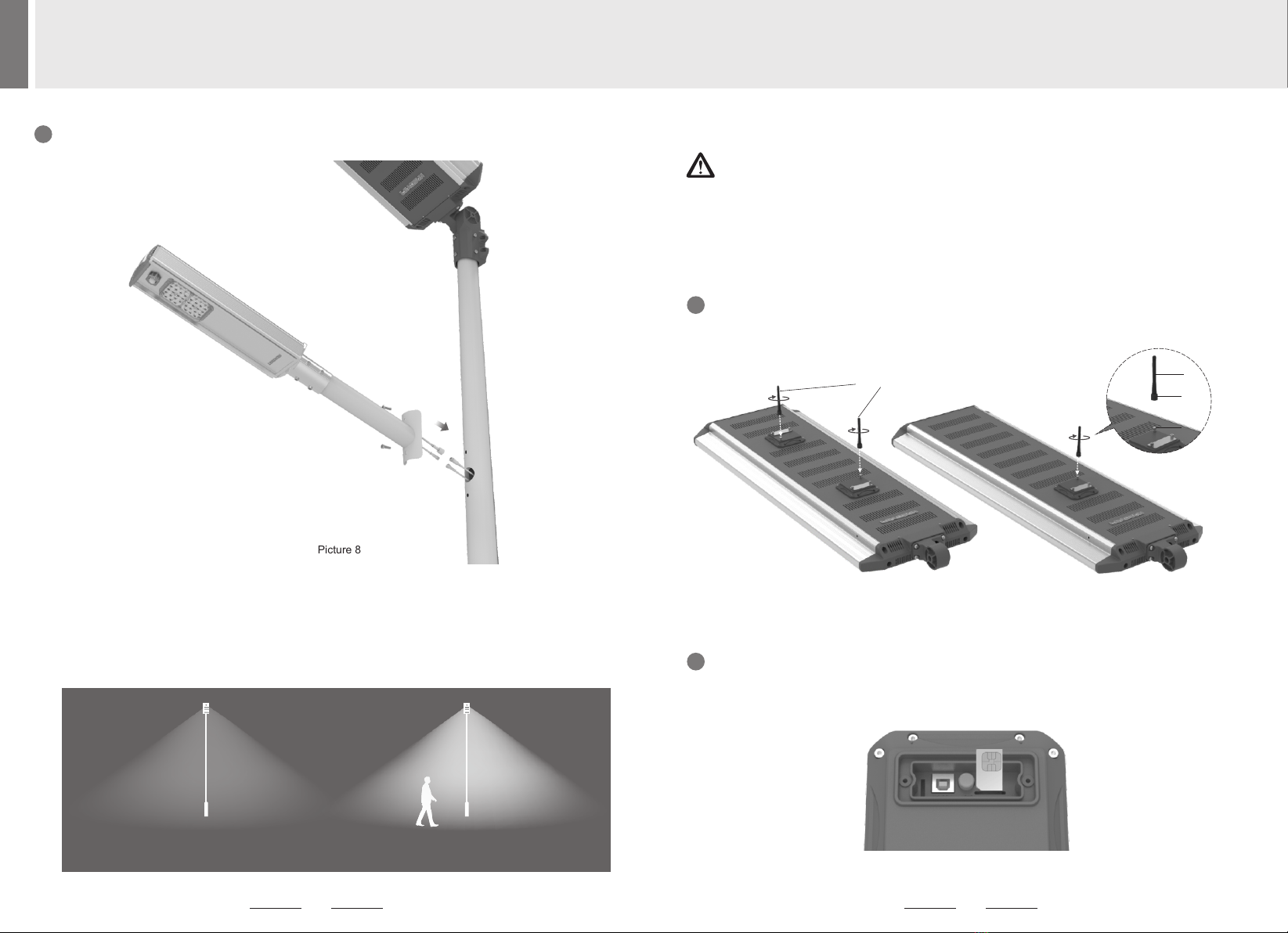 Picture 8