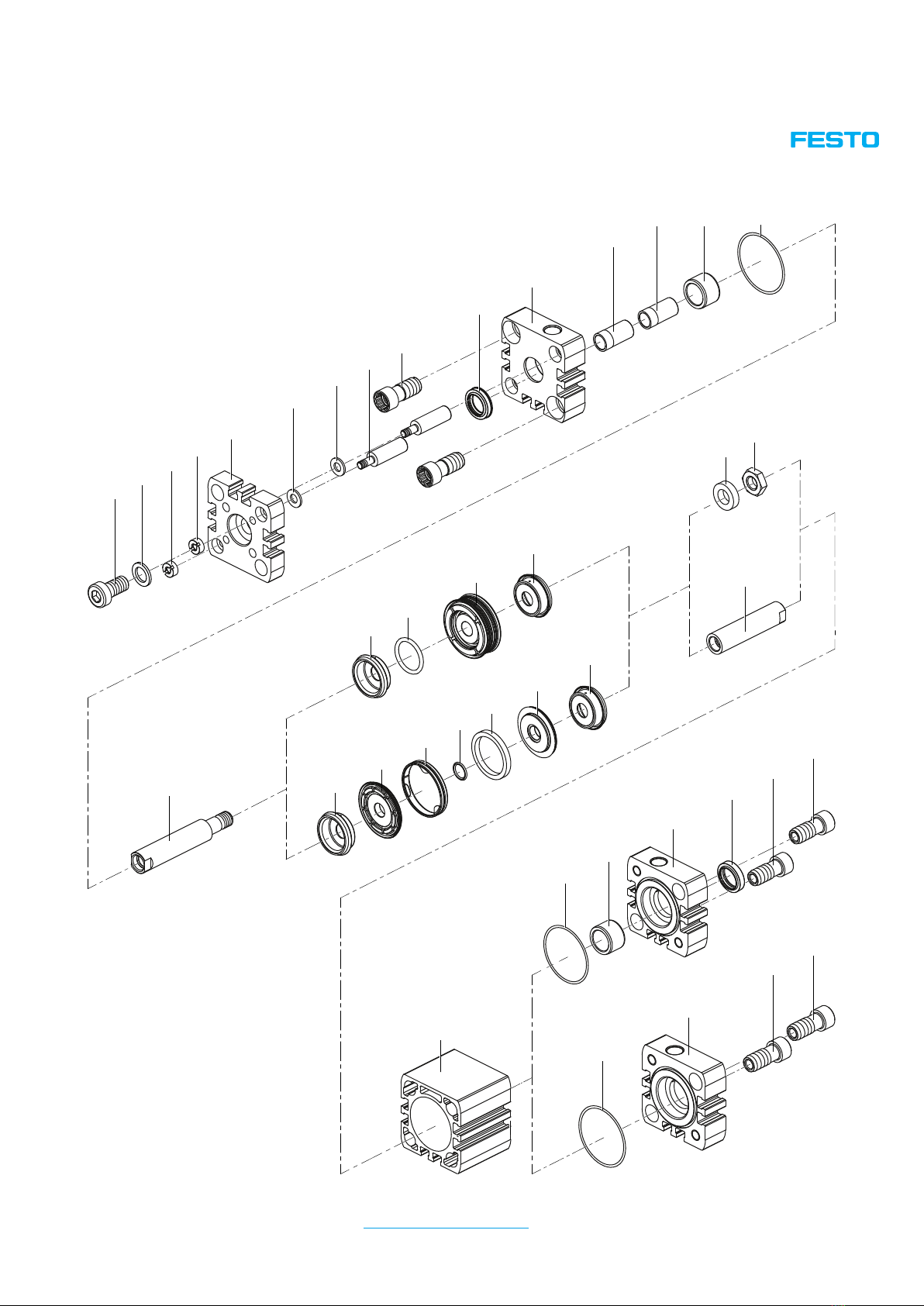 FESTO