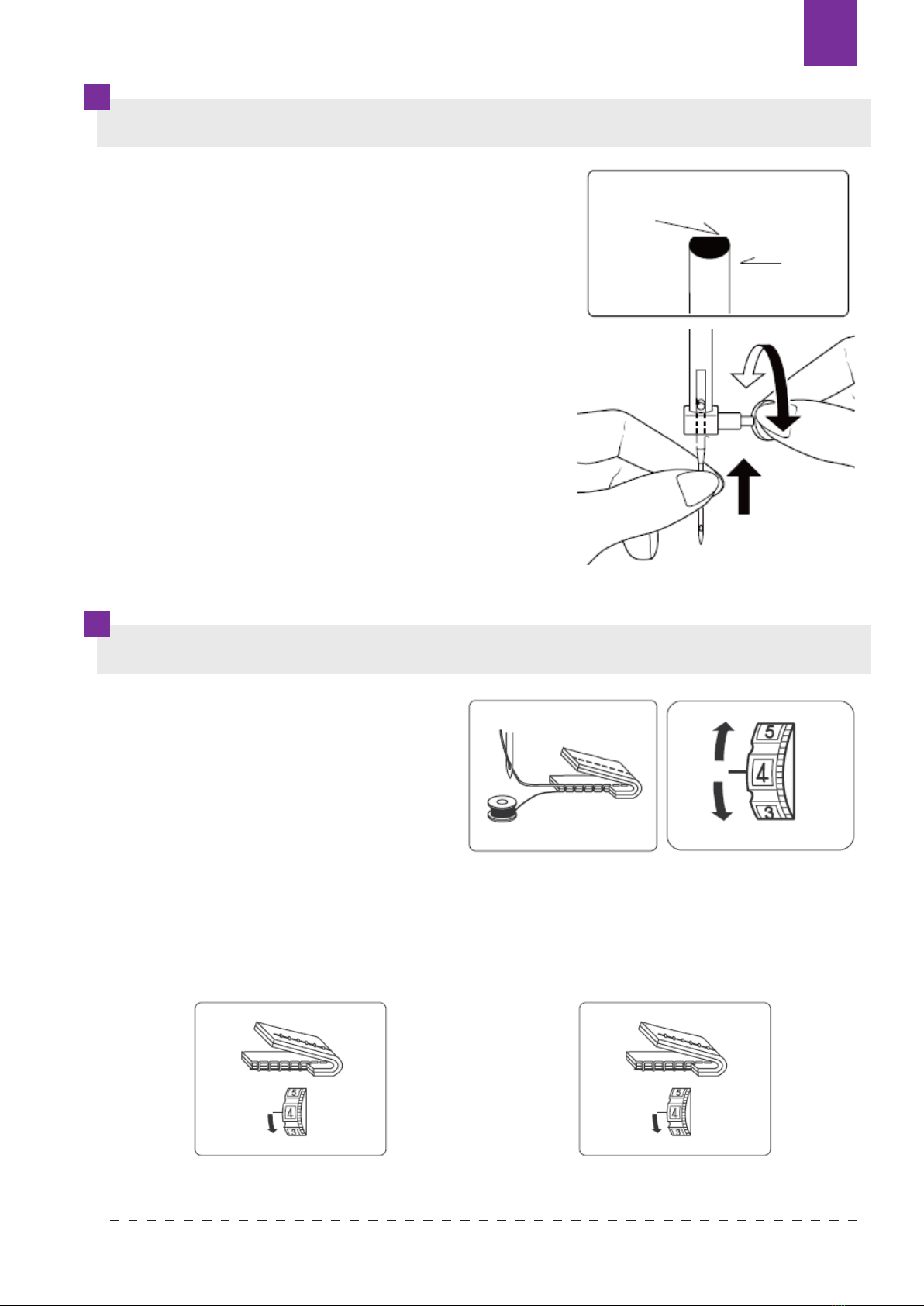 5

4

3

5

4

3

5

4

3