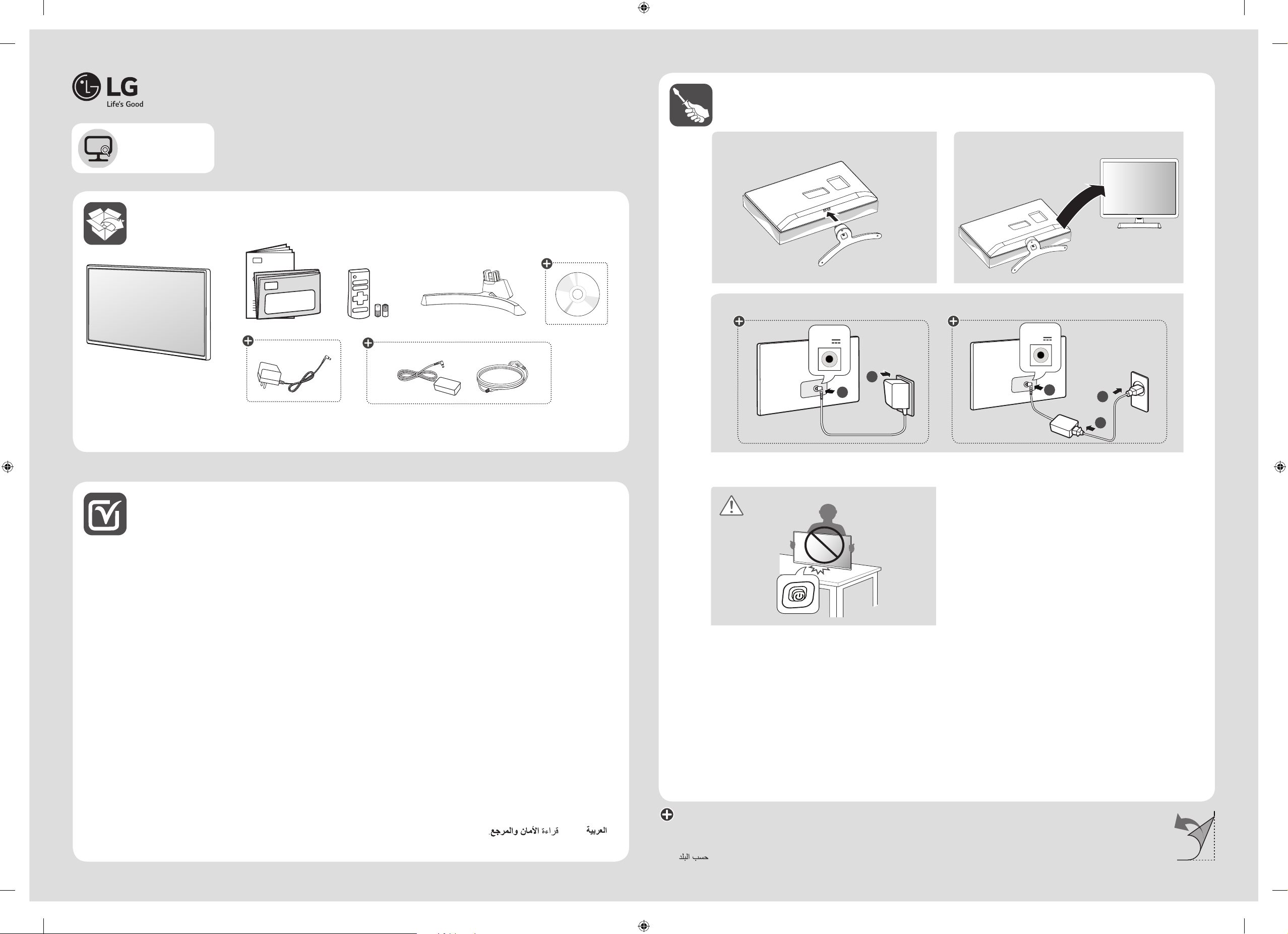 LG
Life's Good

العربية

قراءة الأمان والمرجع

حسب البلد