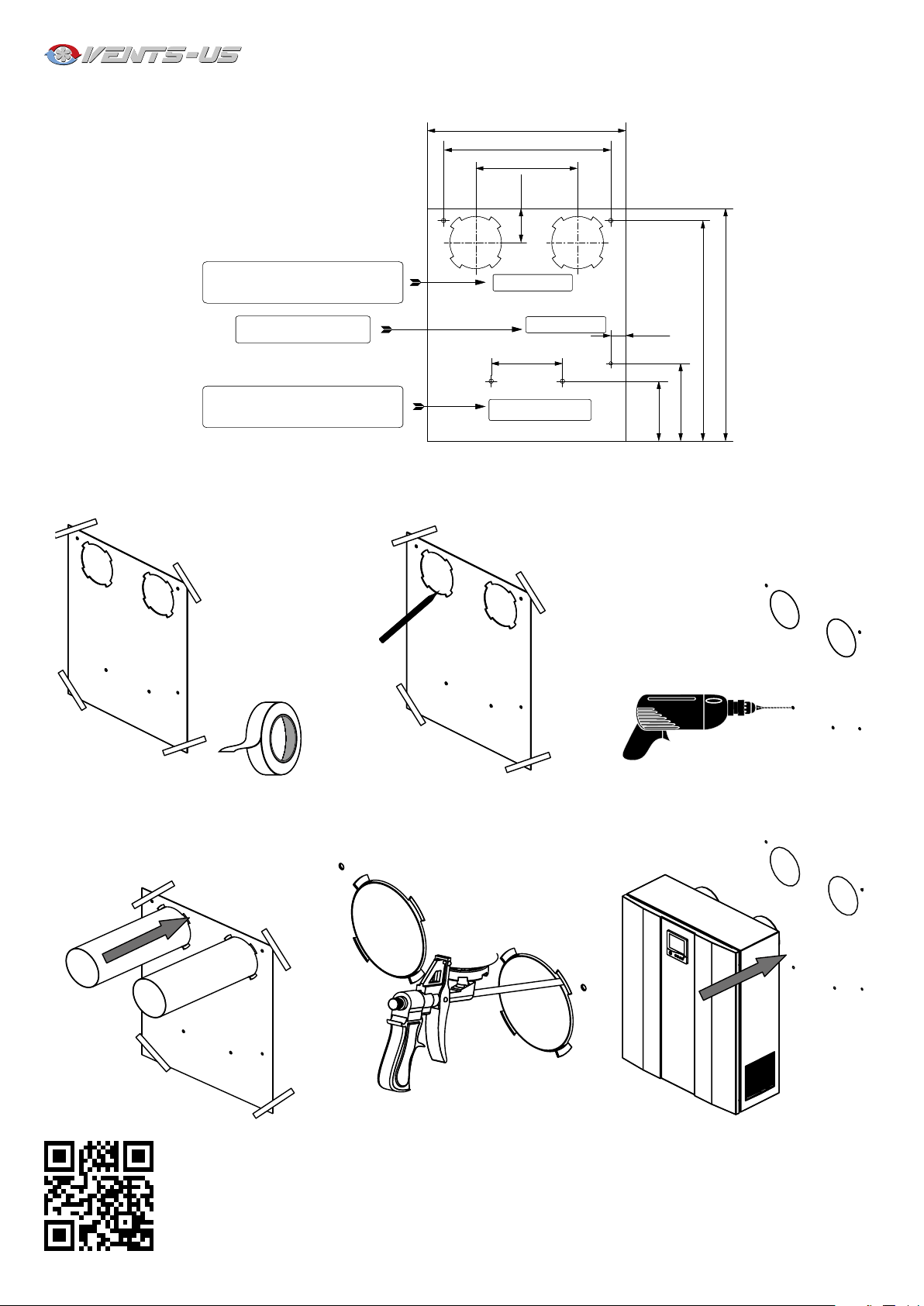 VENTS-US