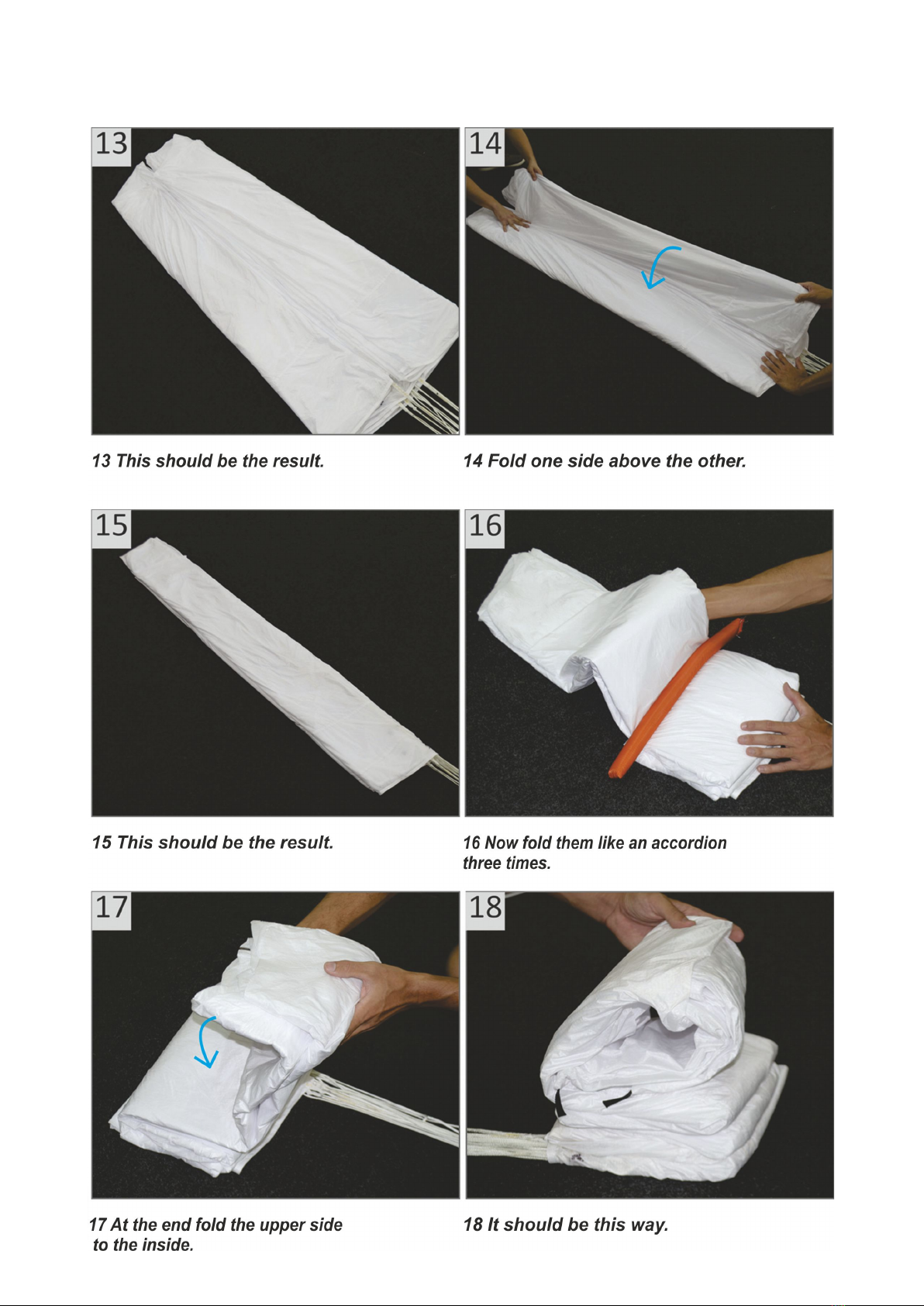 13

14

13 This should be the result.

14 Fold one side above the other.

15

16

15 This should be the result.

16 Now fold them like an accordion three times.

17

18

17 At the end fold the upper side to the inside.

18 It should be this way.