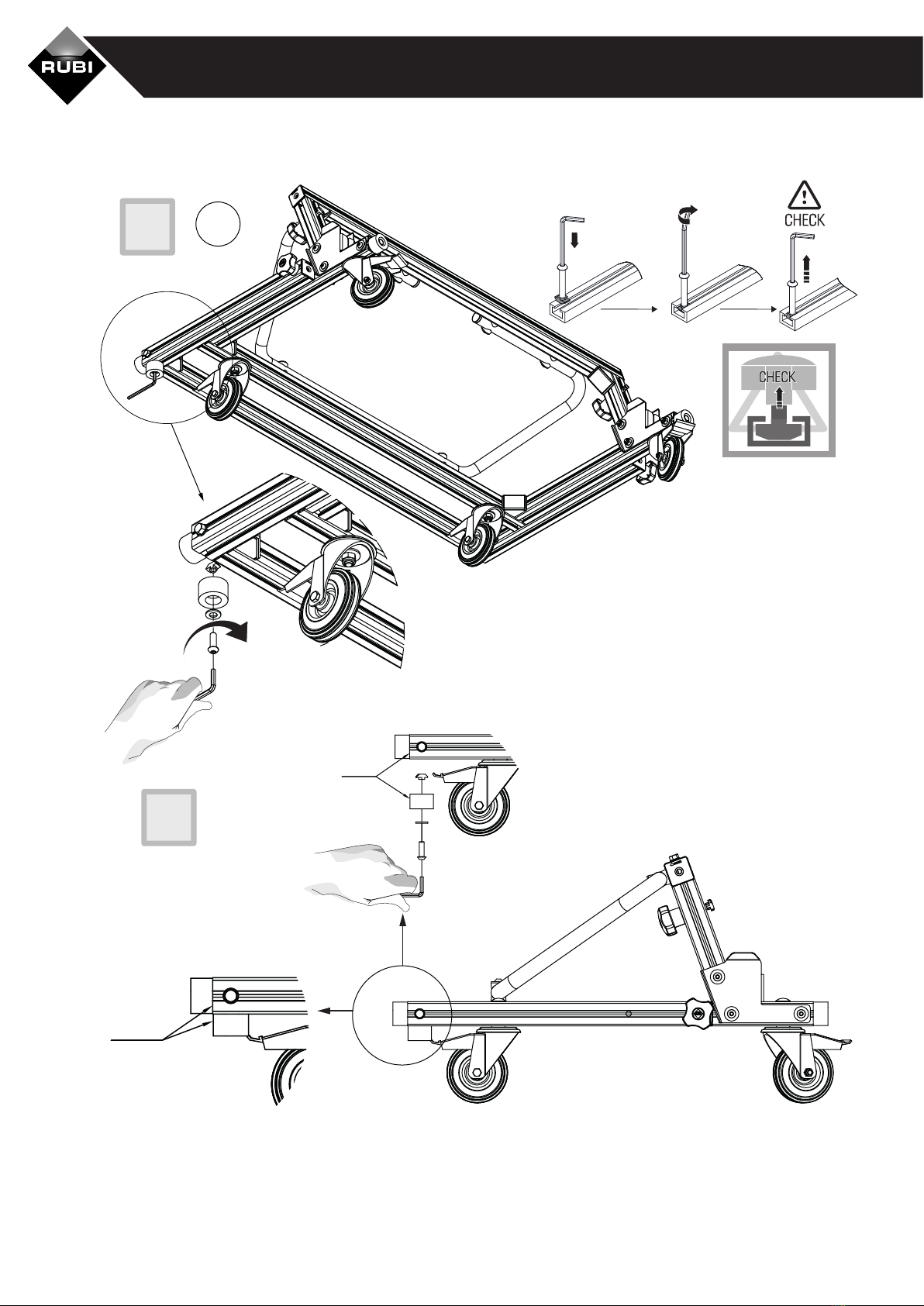 RUBI

CHECK

CHECK