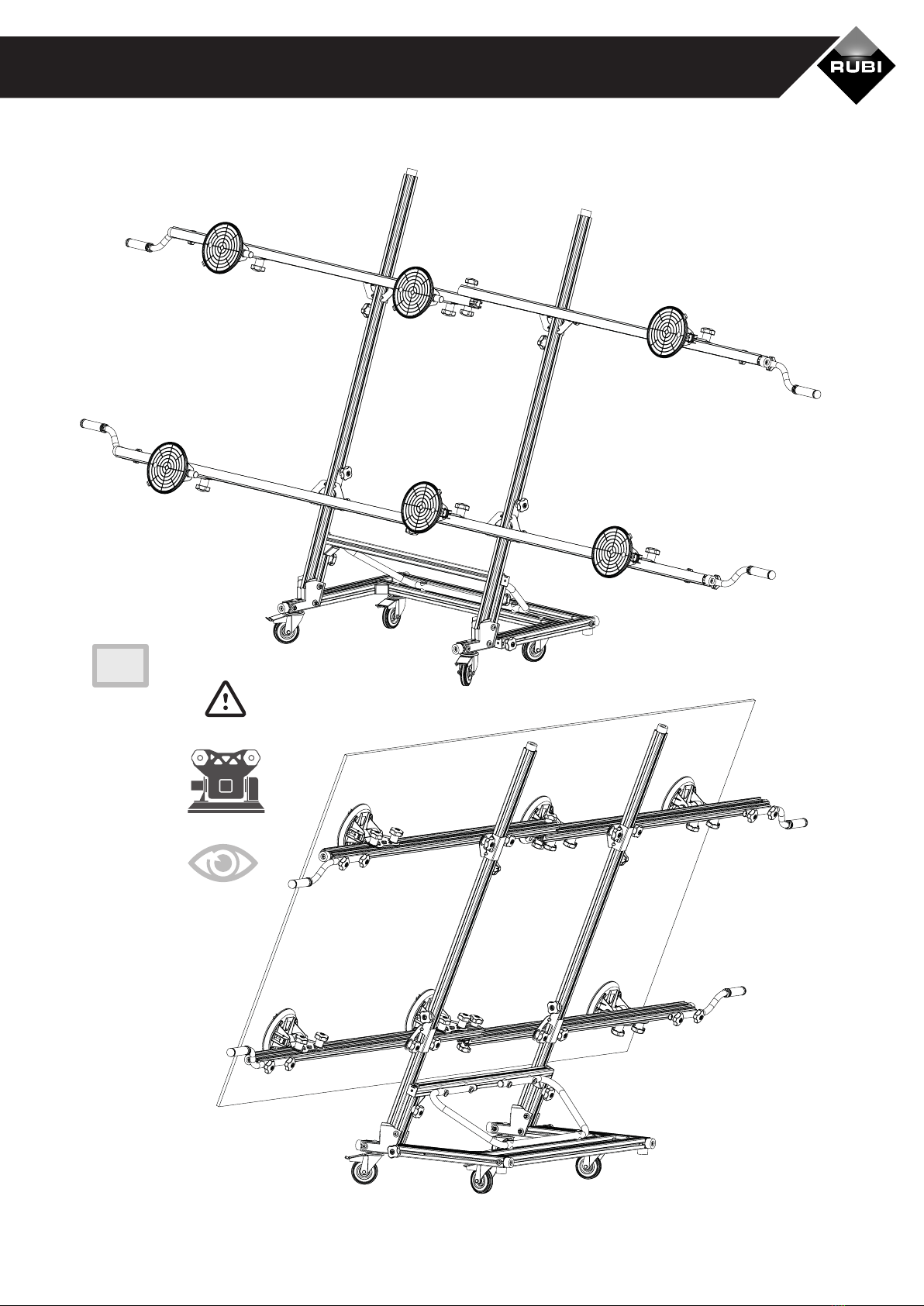 RUBI