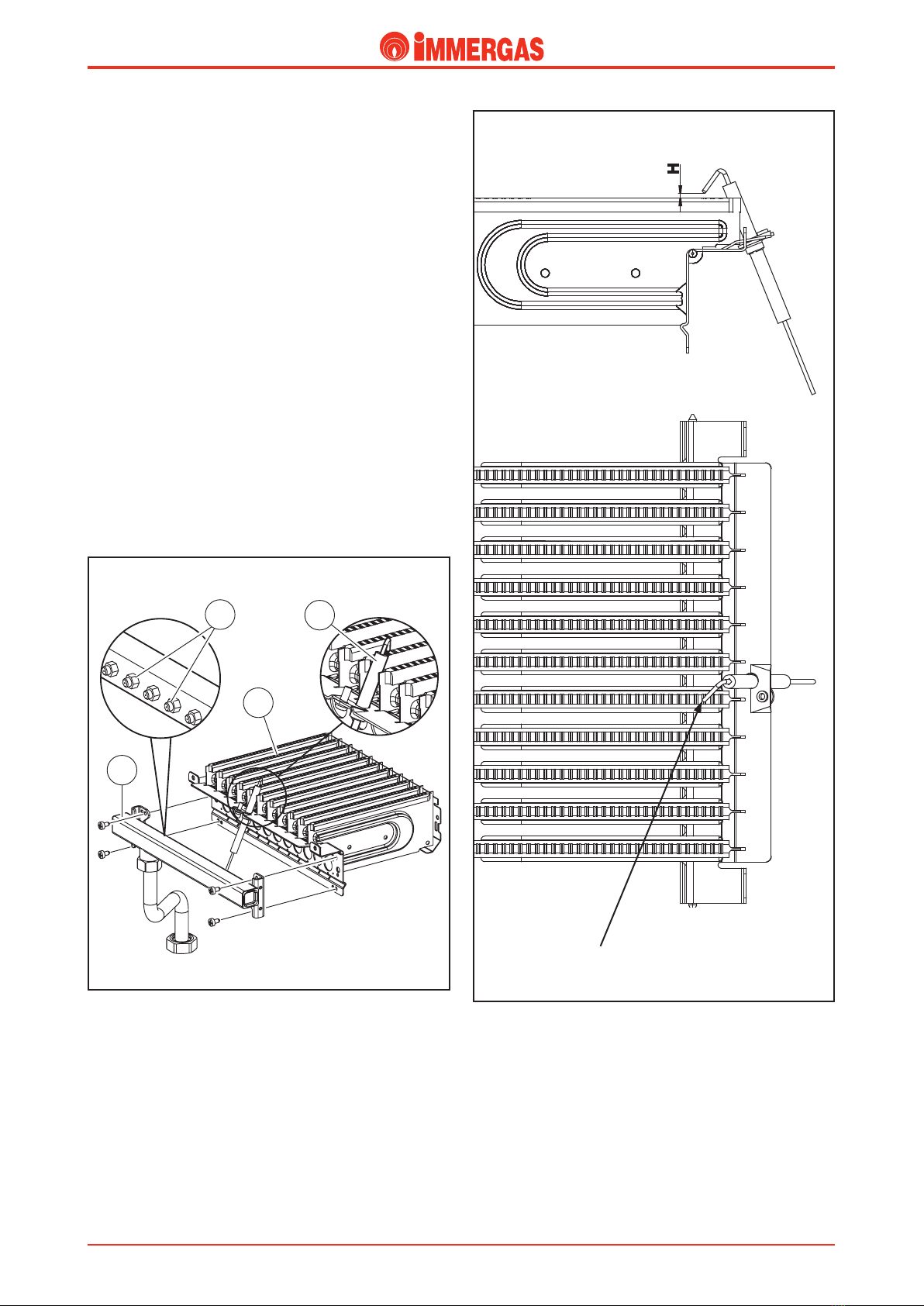 iMMERGAS

H