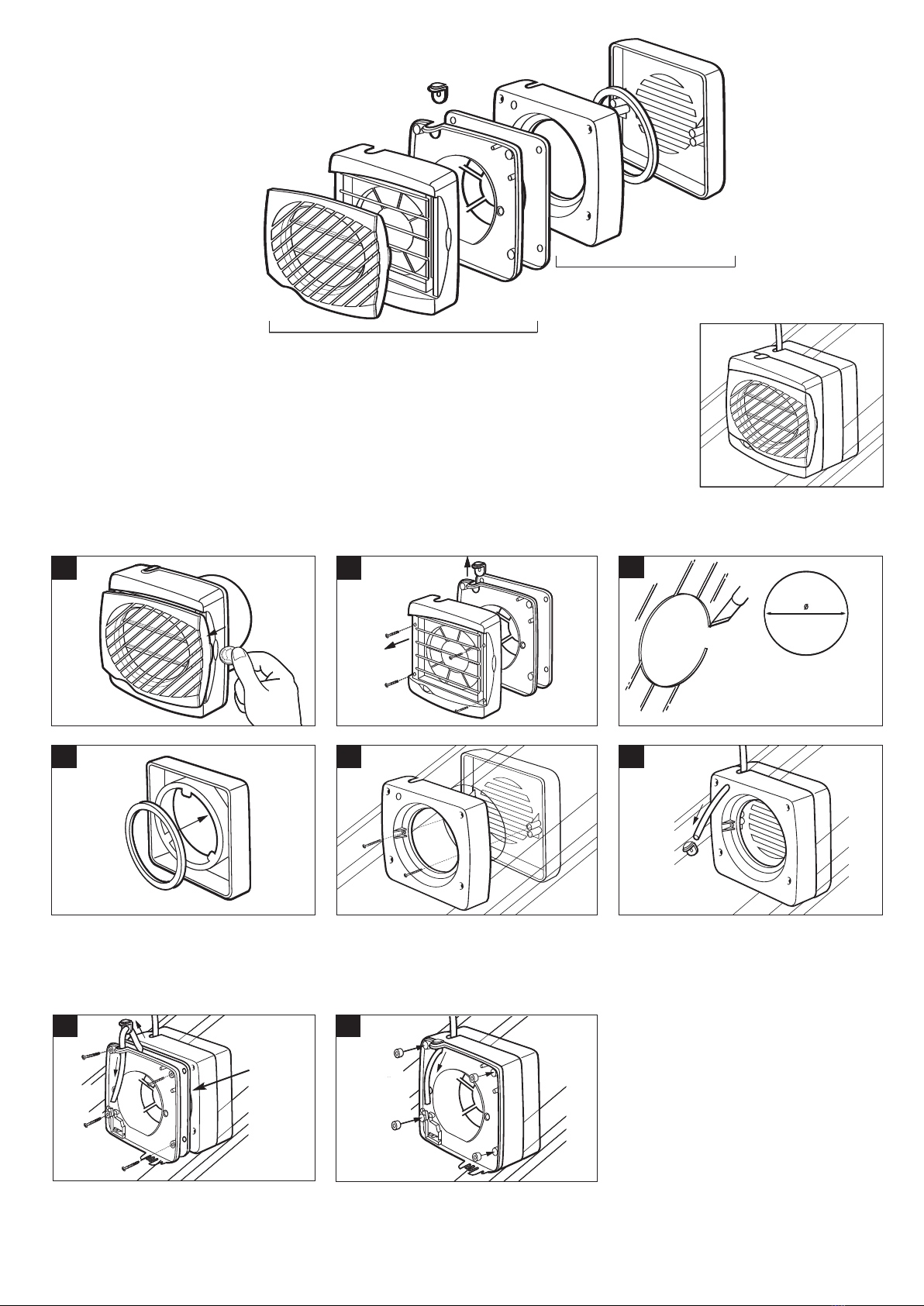 ø