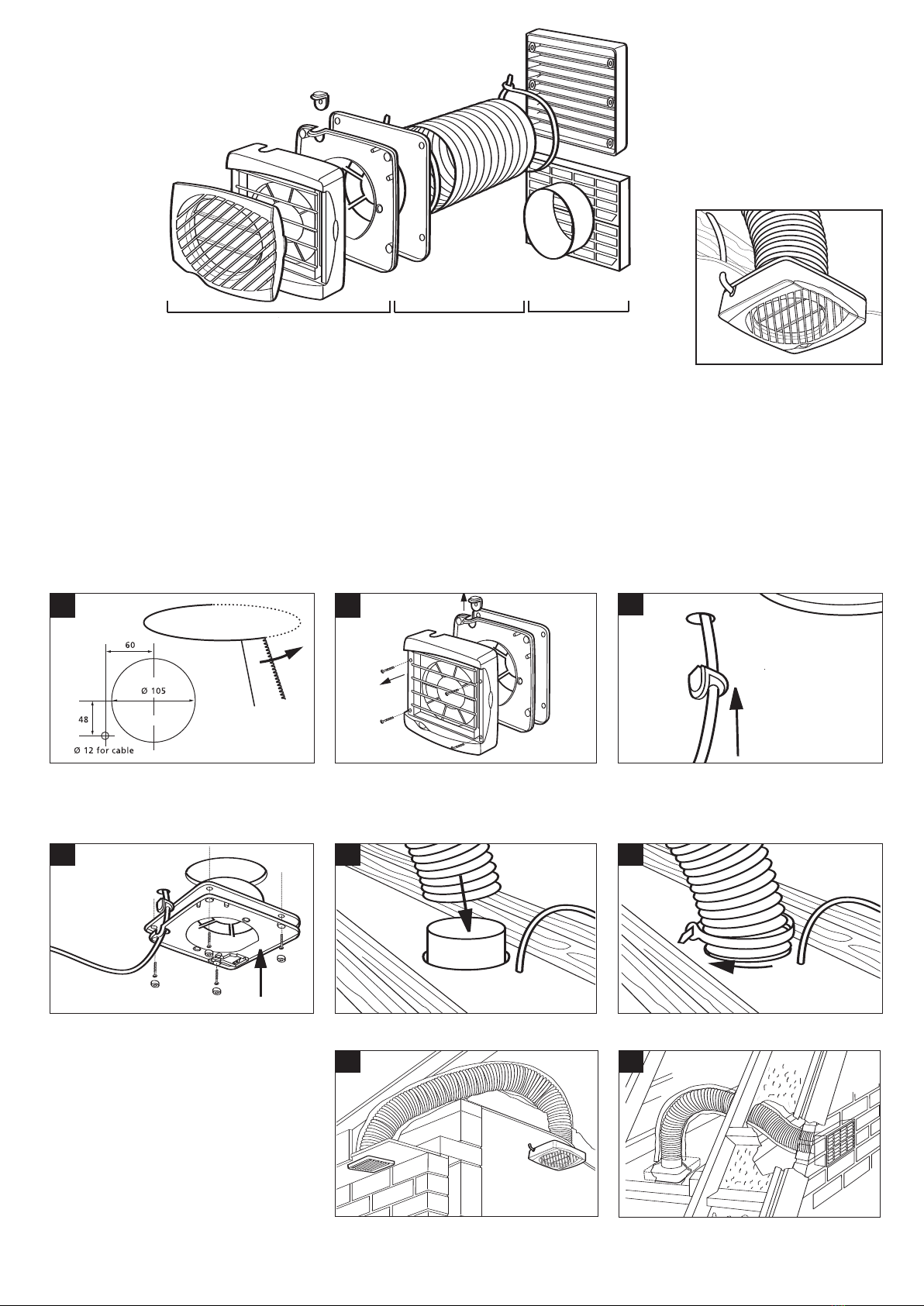 60

Ø 105

48

Ø 12 for cable