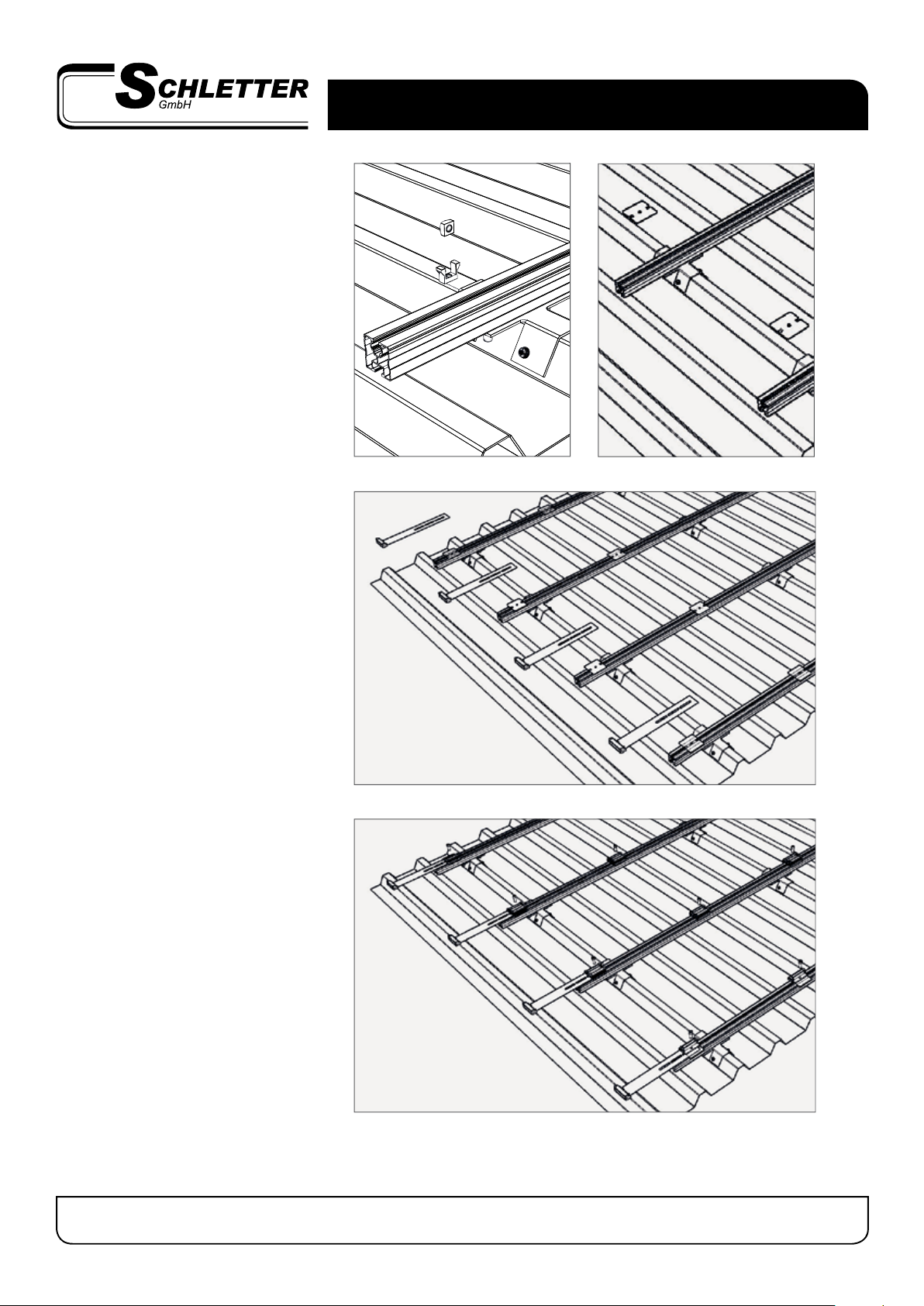 SCHLETTER
GmbH