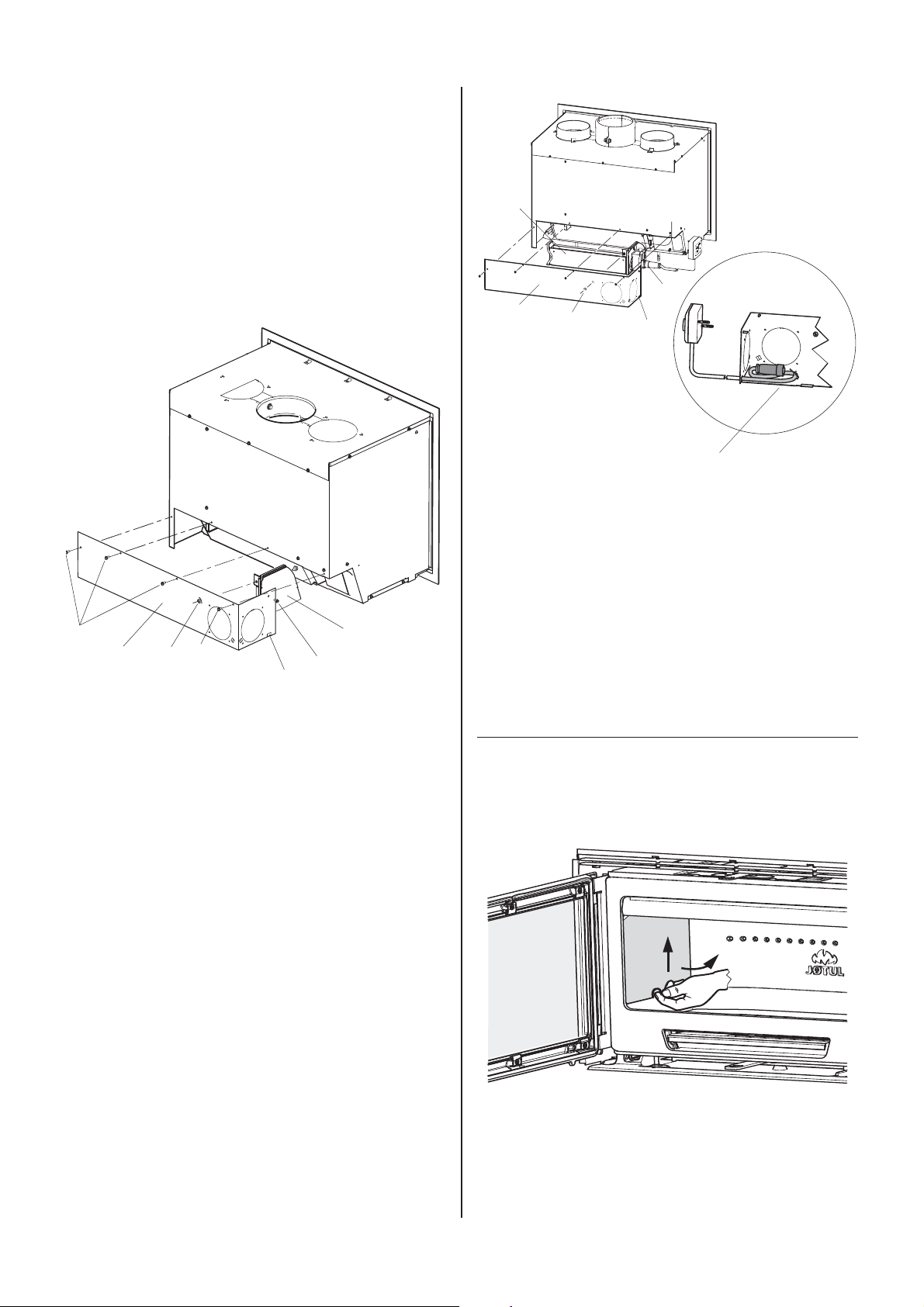 JØTUL