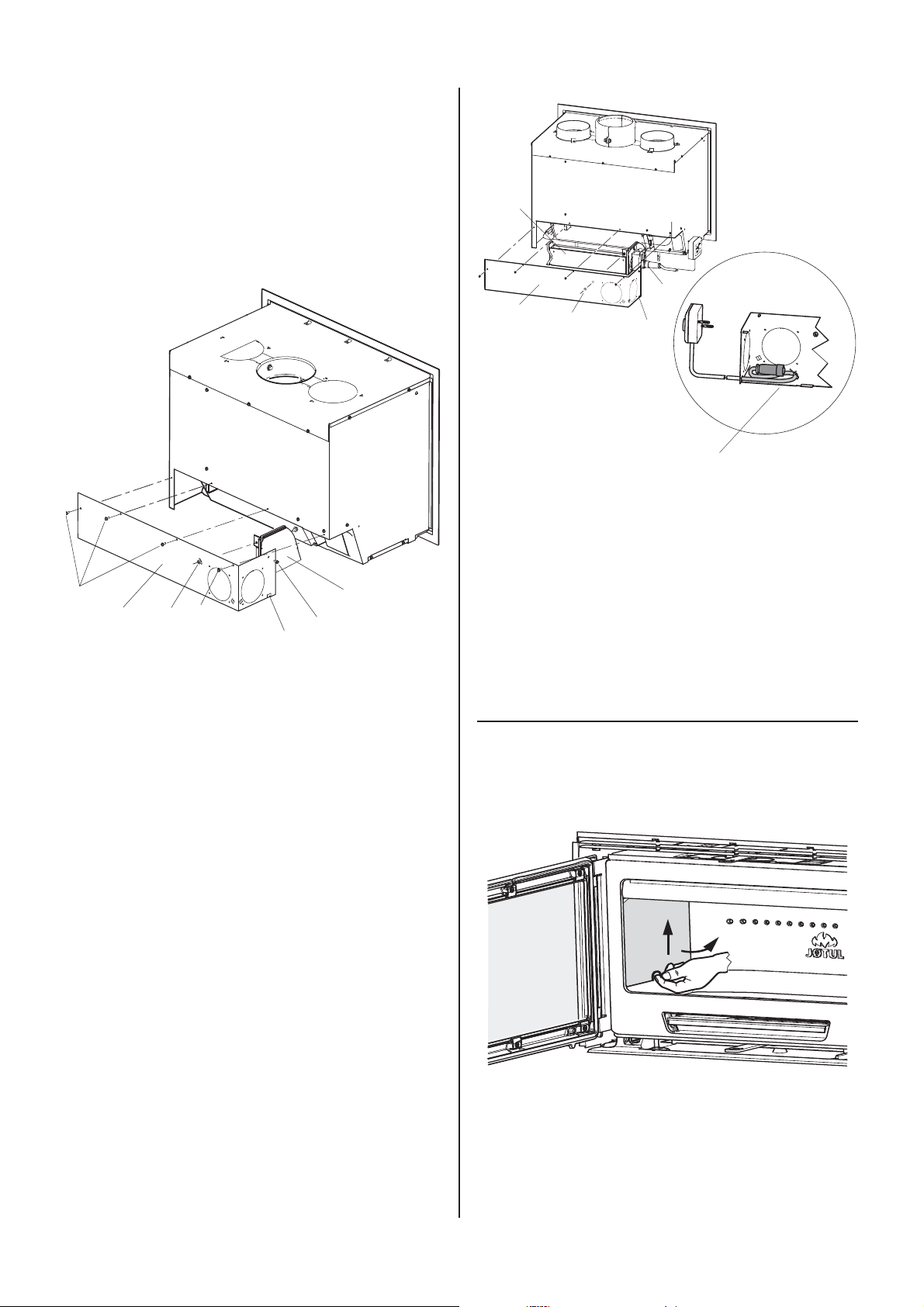 JØTUL