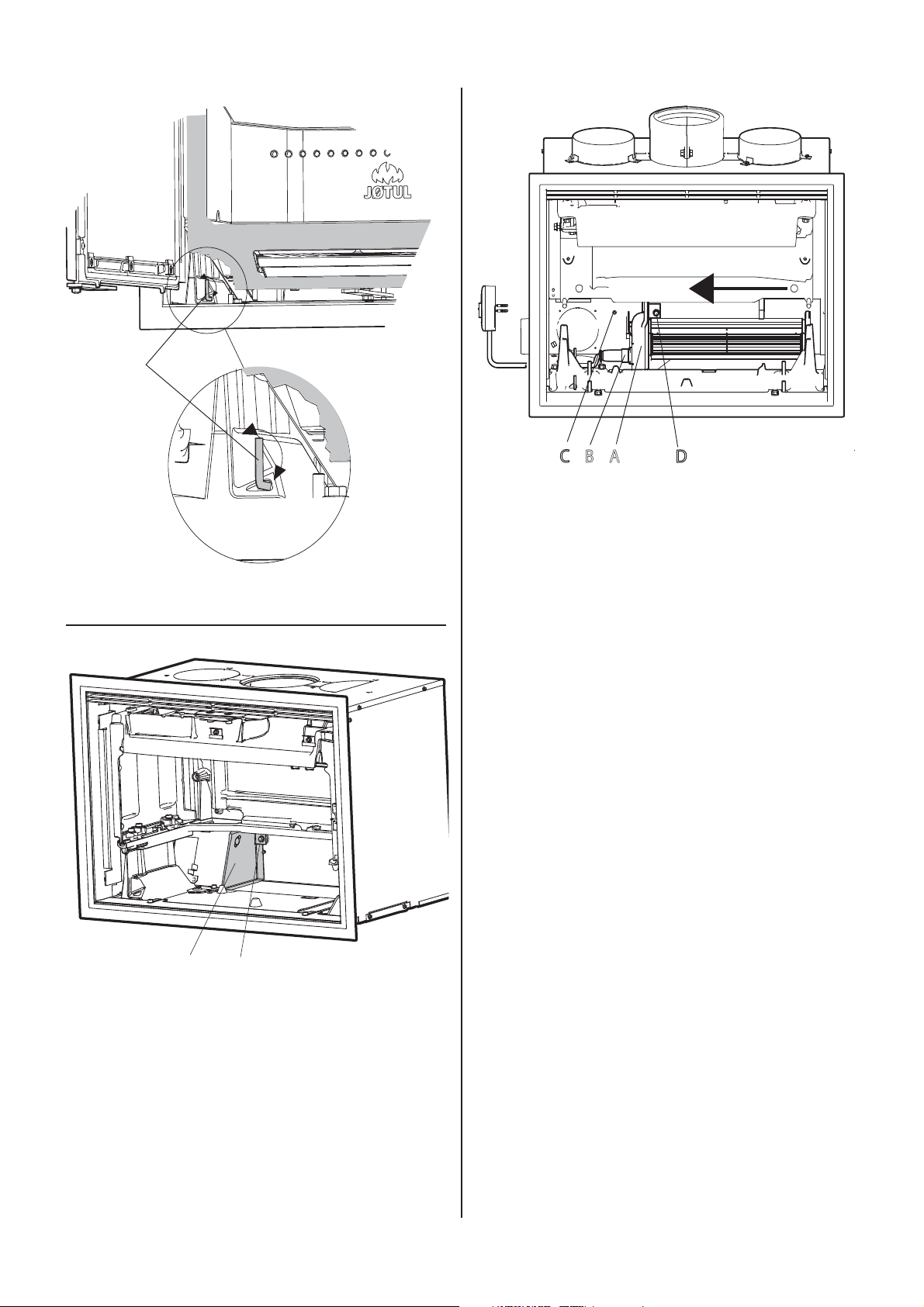 JØTUL

C B A D