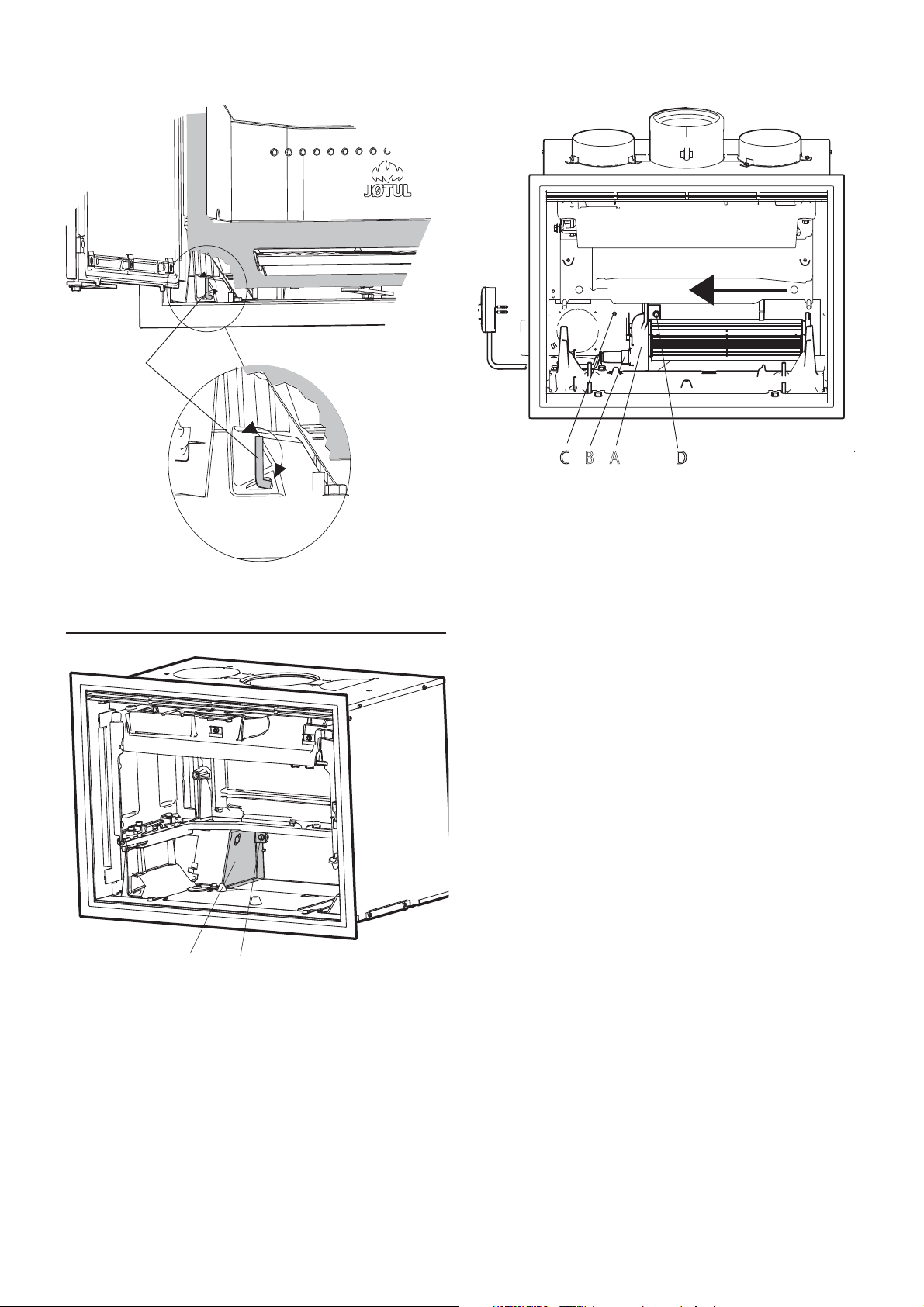 JØTUL

C B A D