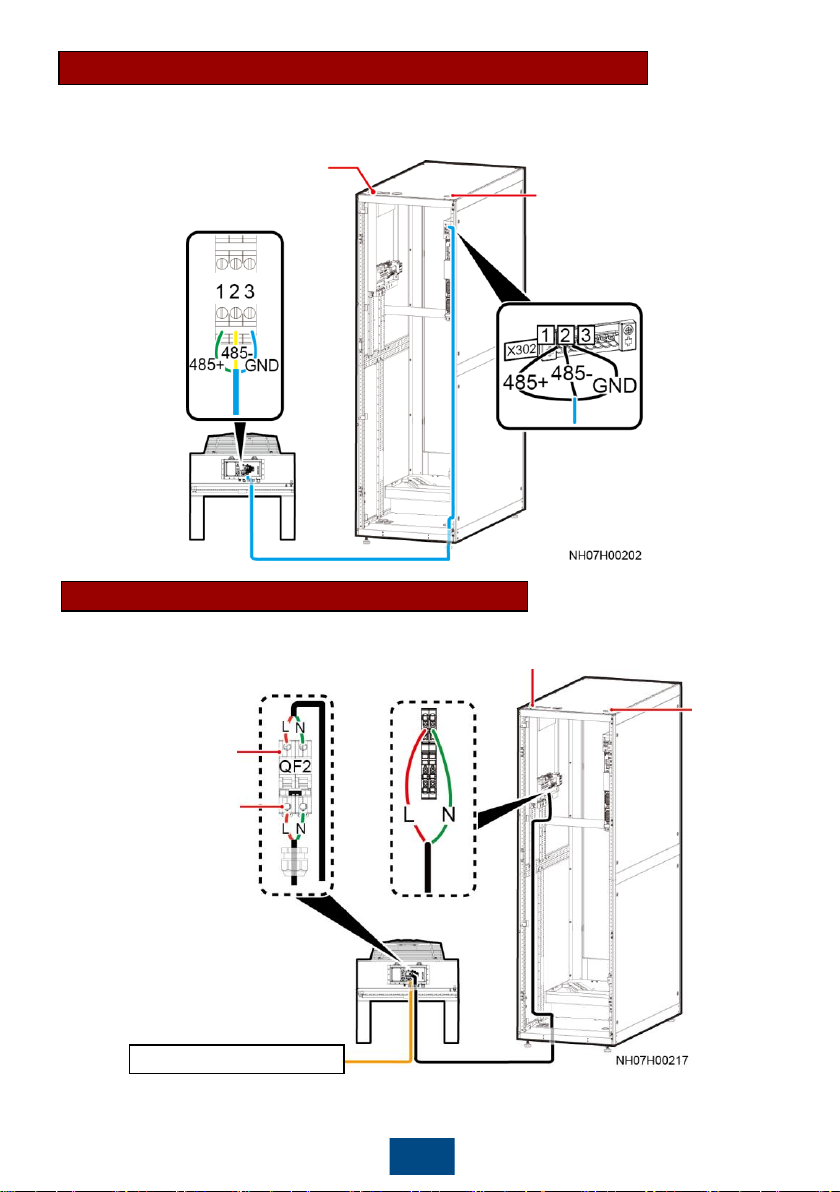 1 2 3

485+

485-

GND

X302

1

2

3

485+

485-

GND

NH07H00202

L N

QF2

L N

L

N

NH07H00217