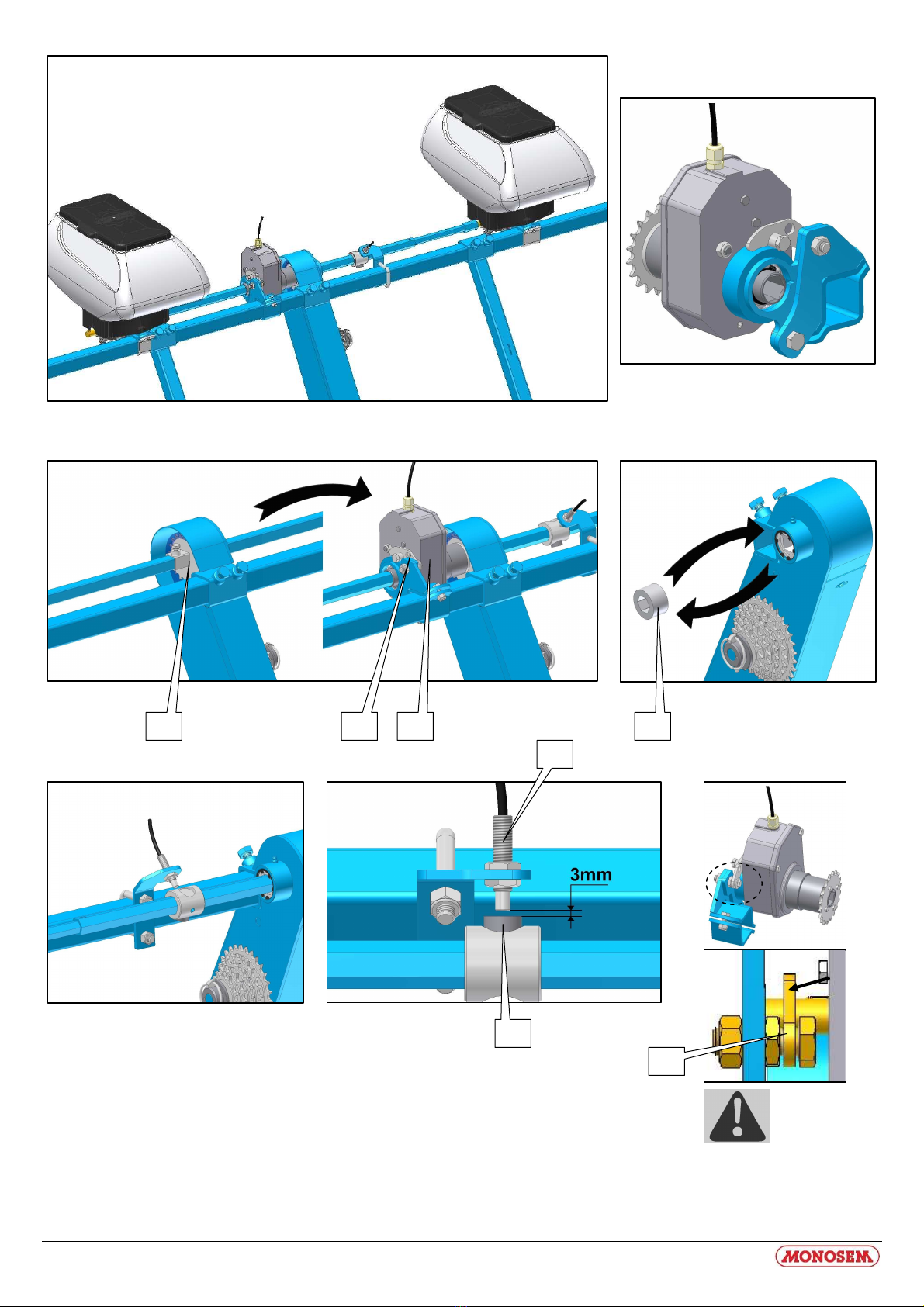 3mm

MONOSEM