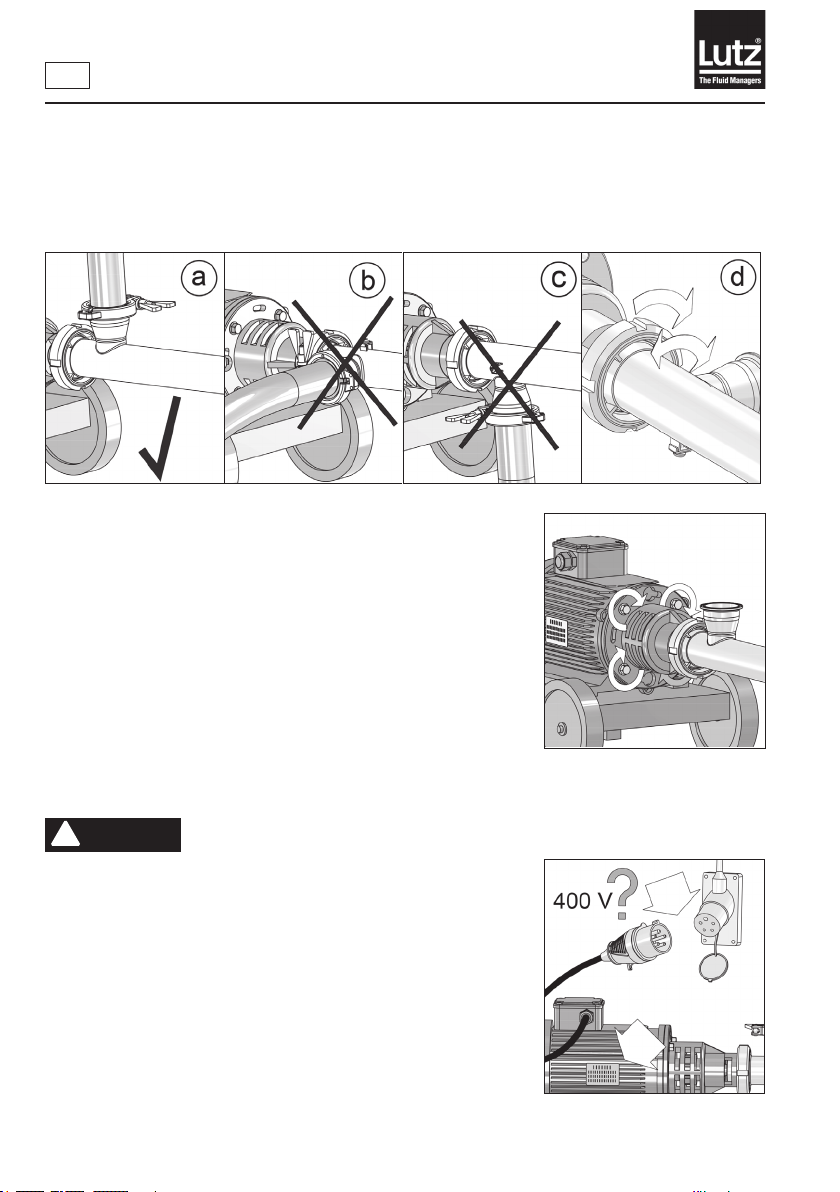 Lutz®
The Fluid Managers

a

b

c

d

400 V ?