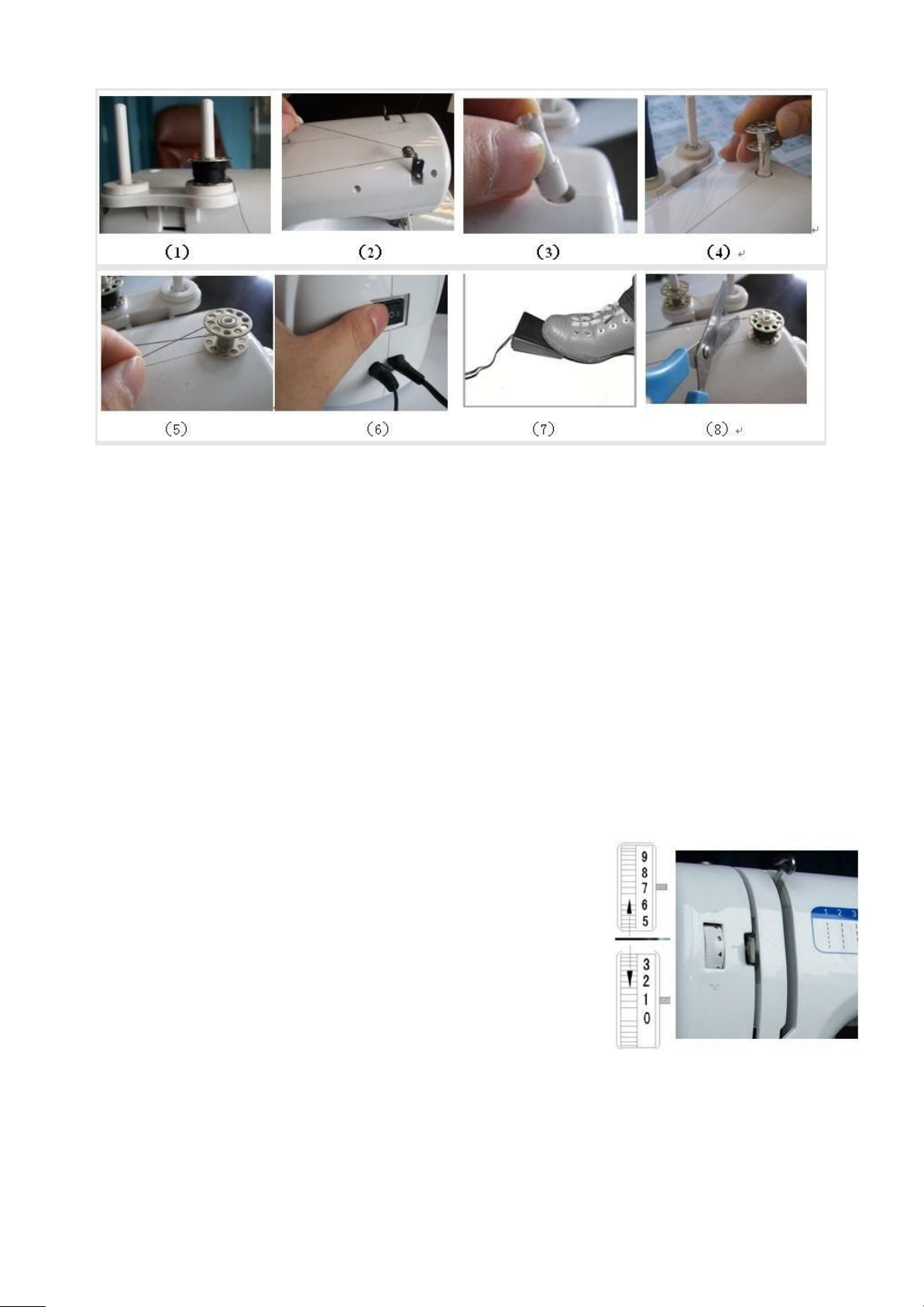 (1)

(2)

(3)

(4)

(5)

(6)

(7)

(8)

9
8
7
6
5

3
2
1
0

1 2 3