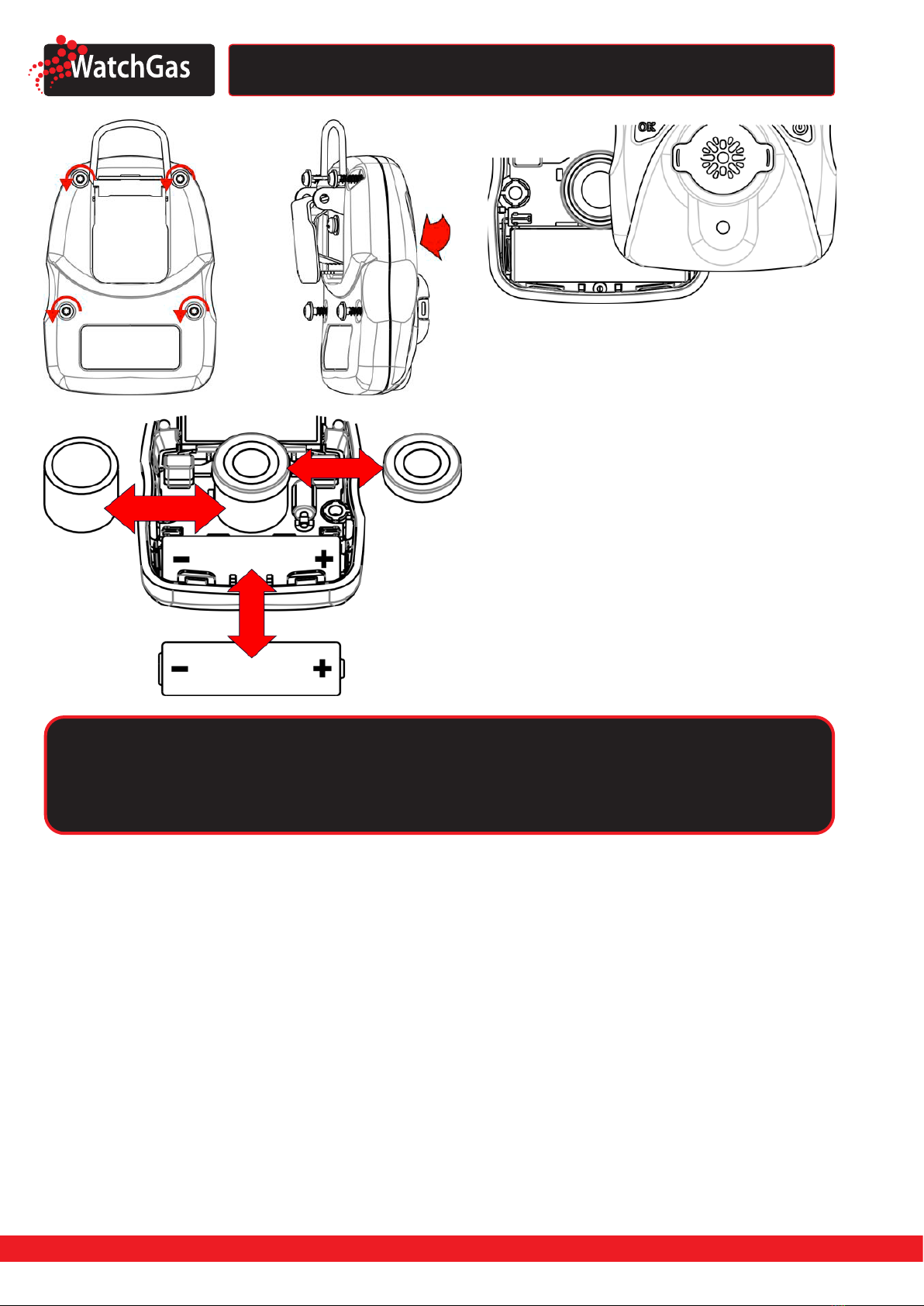 WatchGas

OK

−
+

−
+