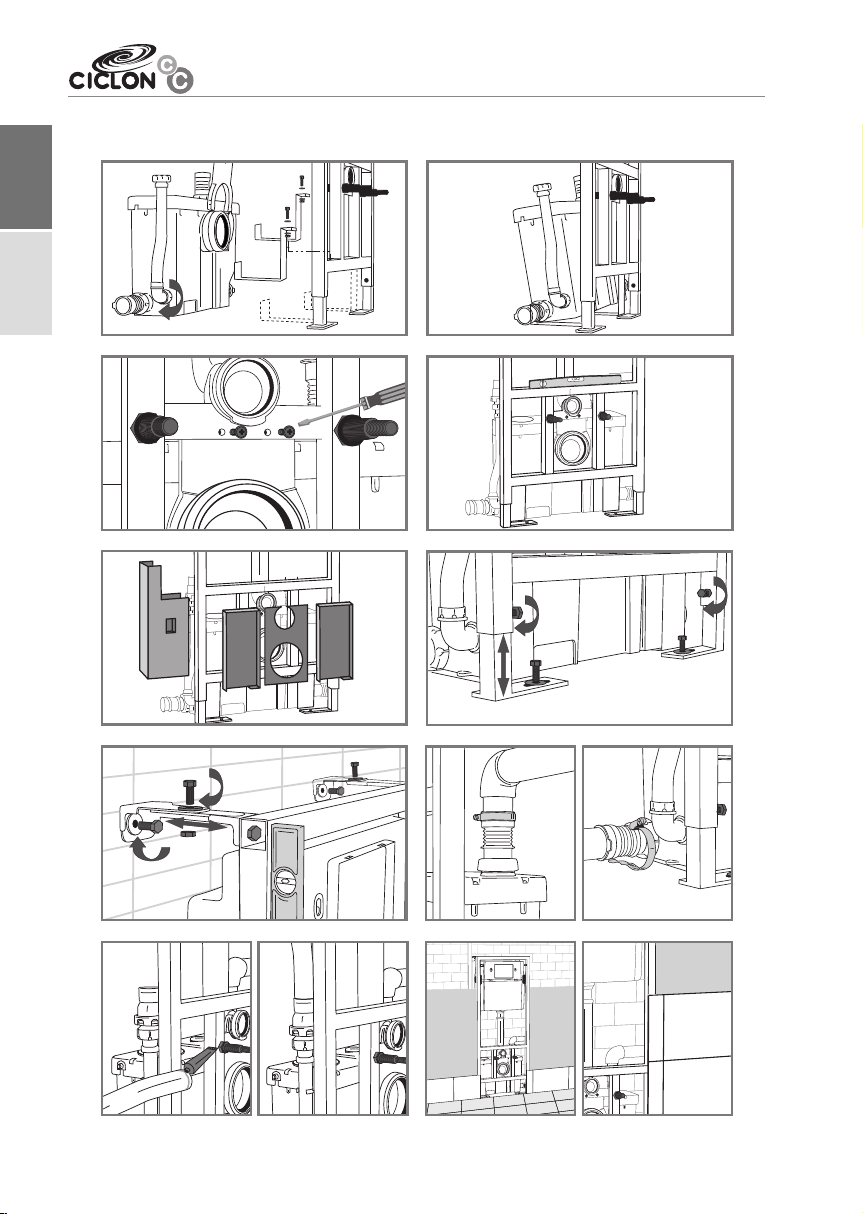 CICLON