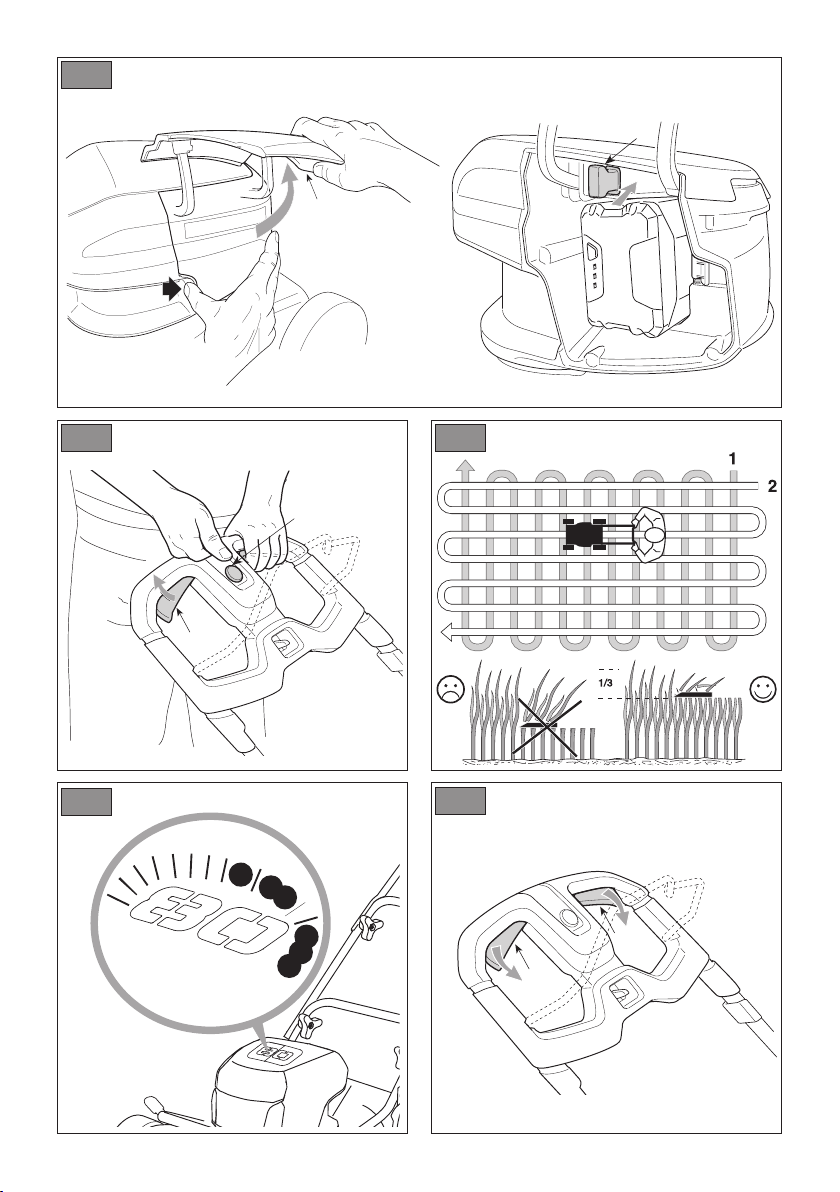 1
2
1/3