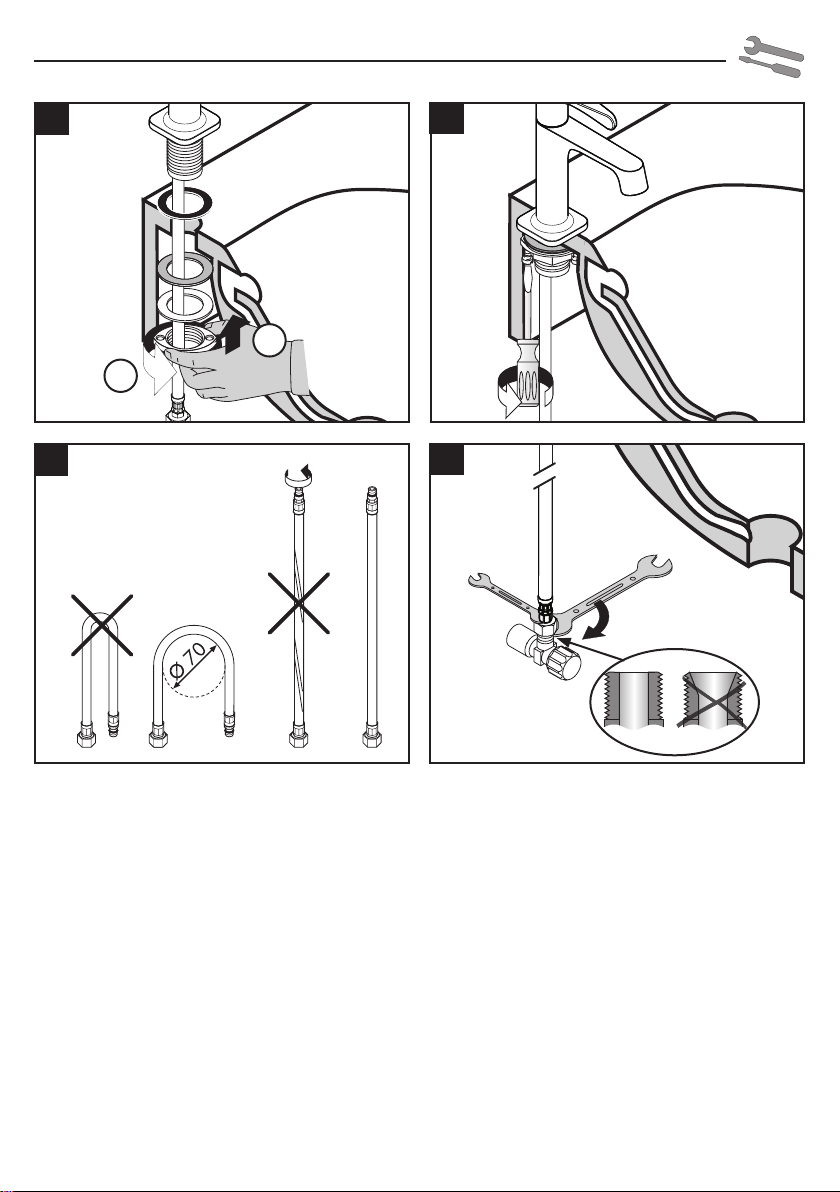 $\varnothing 70$